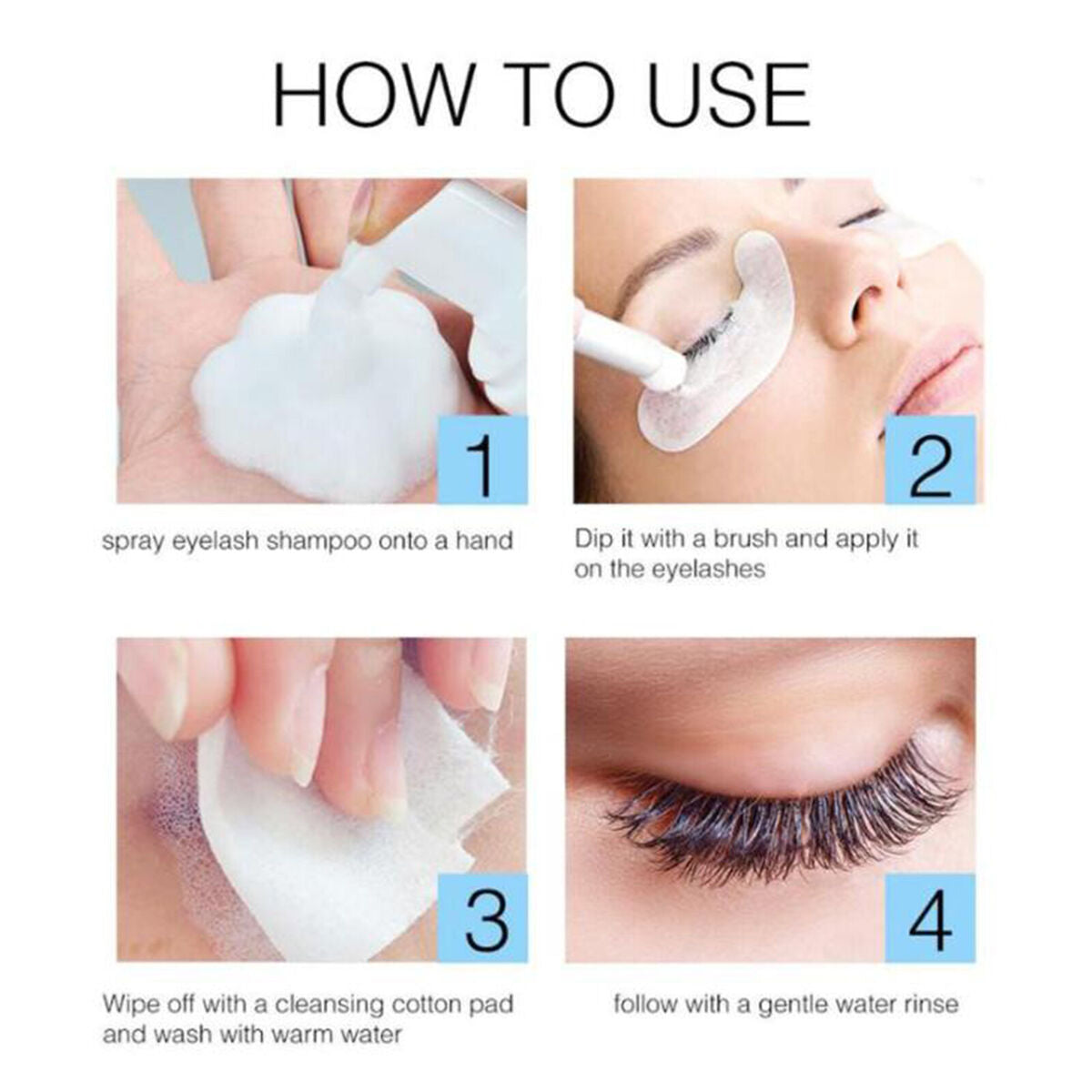 HOW TO USE

1

spray eyelash shampoo onto a hand

2

Dip it with a brush and apply it on the eyelashes

3

Wipe off with a cleansing cotton pad and wash with warm water

4

follow with a gentle water rinse