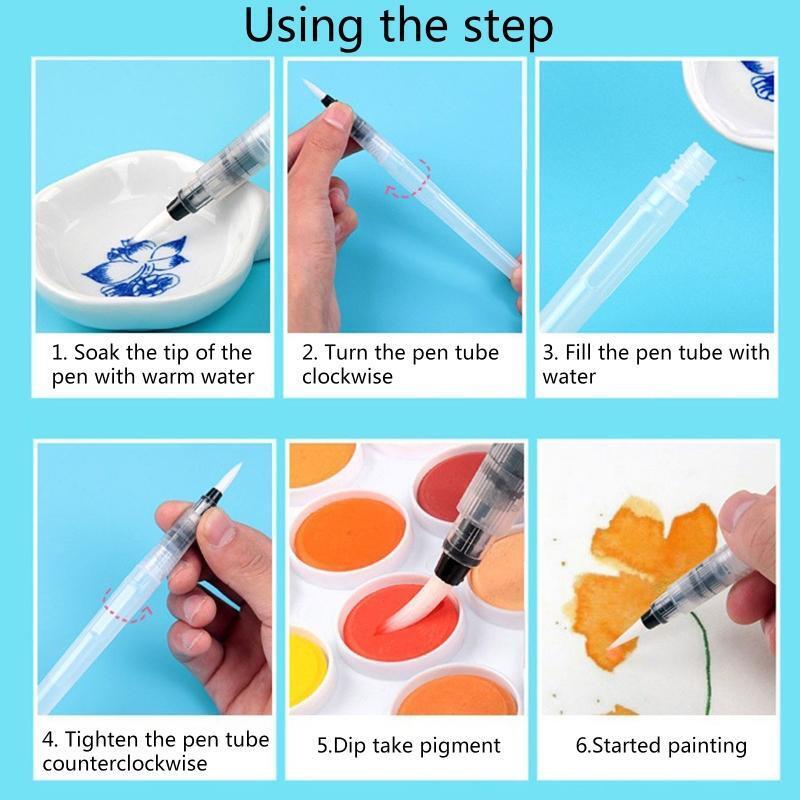 Using the step

1. Soak the tip of the pen with warm water

2. Turn the pen tube clockwise

3. Fill the pen tube with water

4. Tighten the pen tube counterclockwise

5.Dip take pigment

6.Started painting