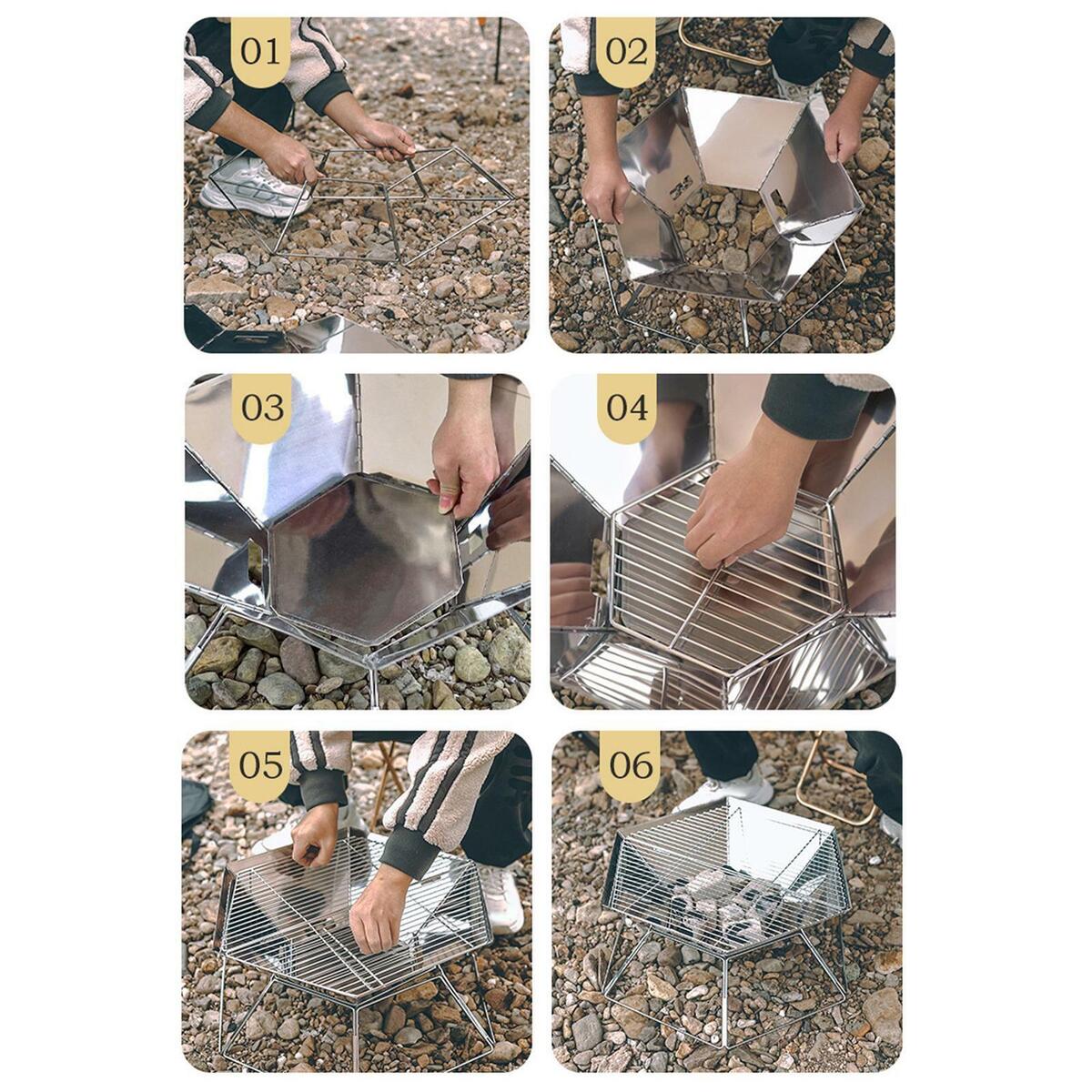 01

02

03

04

05

06