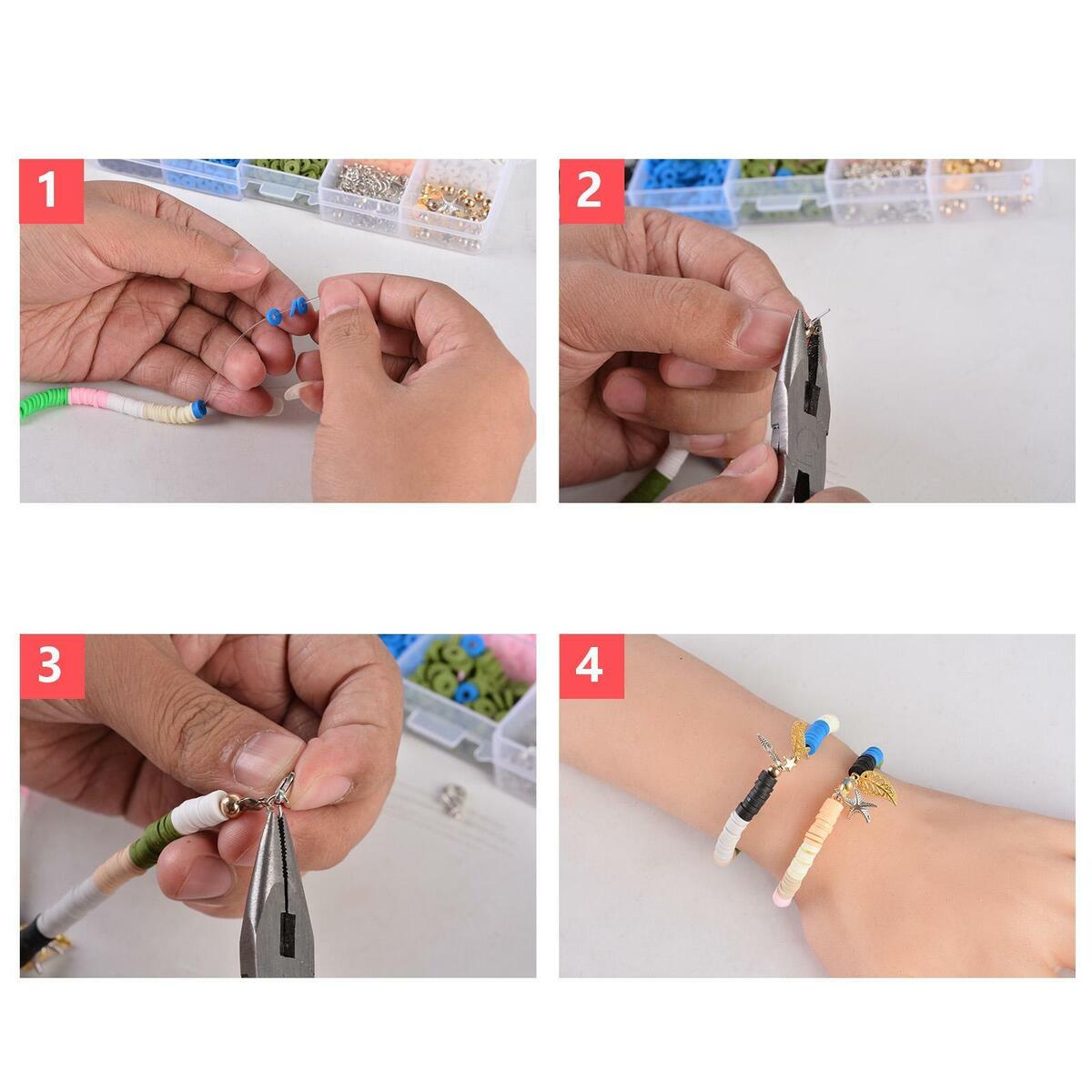 1

2

3

4