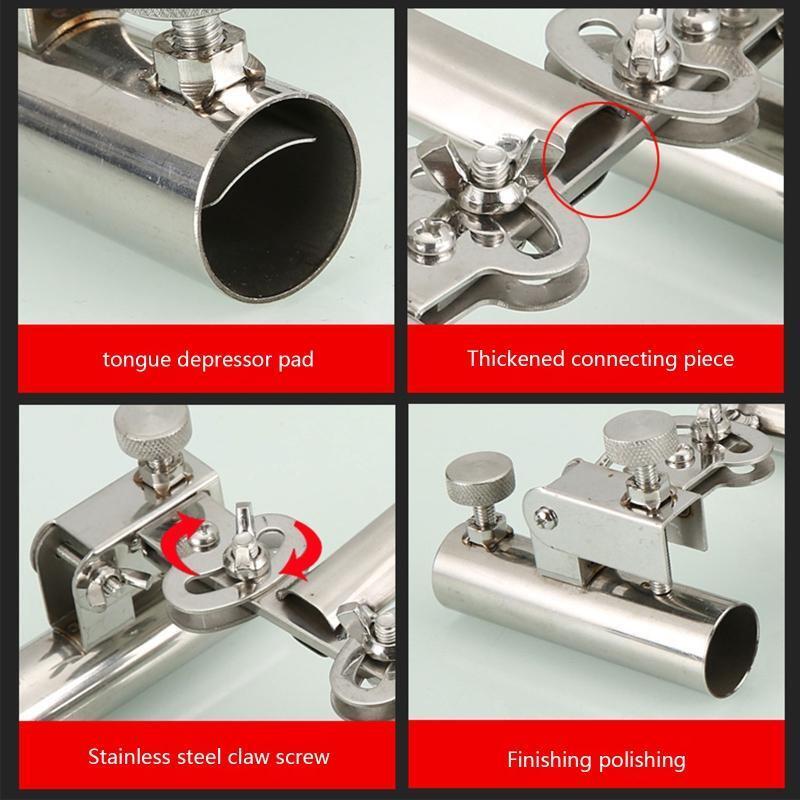 tongue depressor pad

Thickened connecting piece

Stainless steel claw screw

Finishing polishing