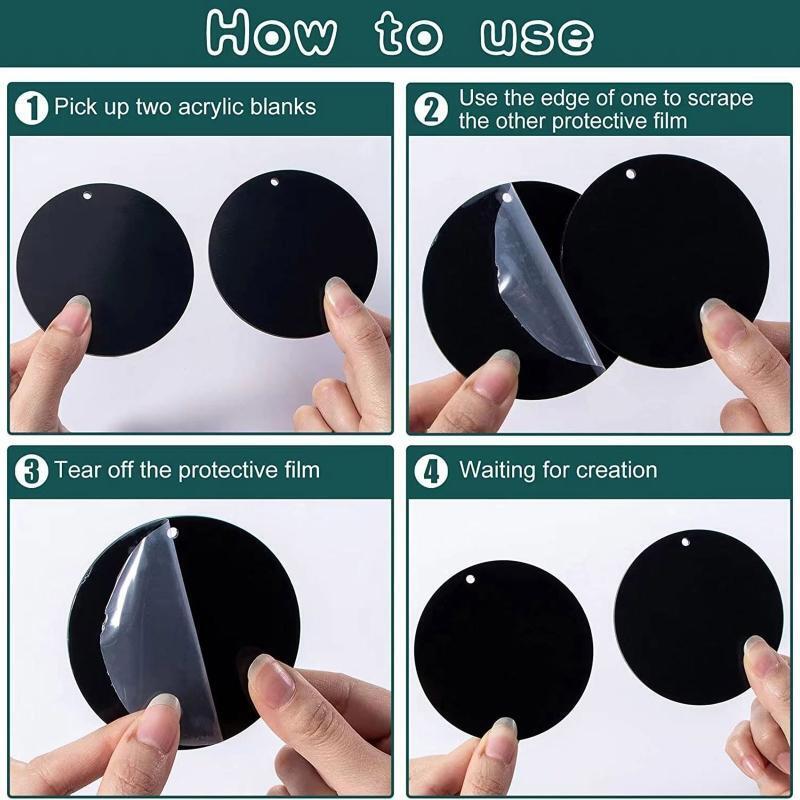 How to use

1 Pick up two acrylic blanks

2 Use the edge of one to scrape the other protective film

3 Tear off the protective film

4 Waiting for creation