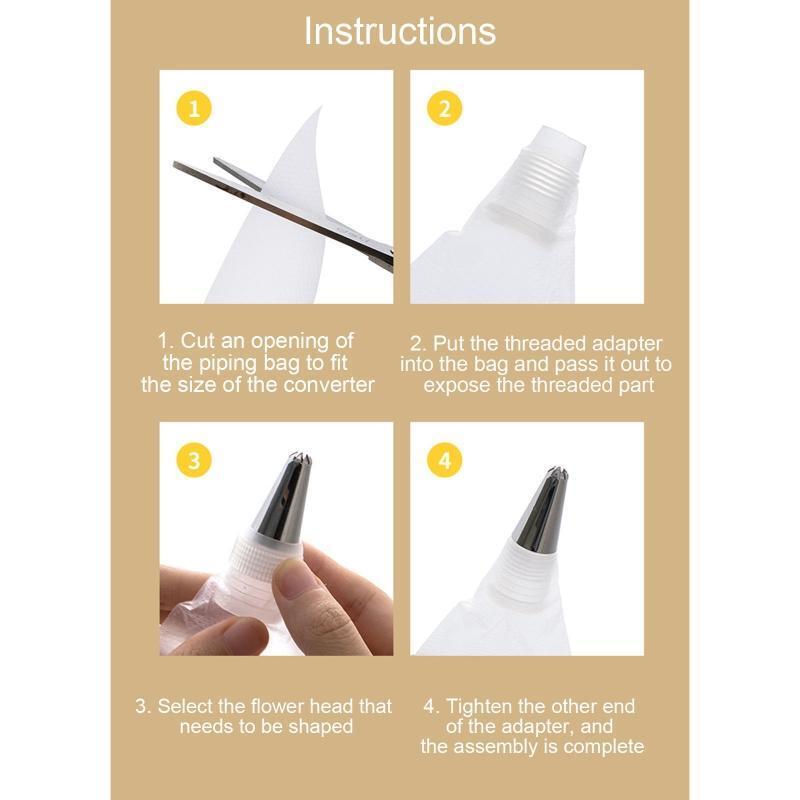 Instructions

1

2

1. Cut an opening of the piping bag to fit the size of the converter

2. Put the threaded adapter into the bag and pass it out to expose the threaded part

3

4

3. Select the flower head that needs to be shaped

4. Tighten the other end of the adapter, and the assembly is complete