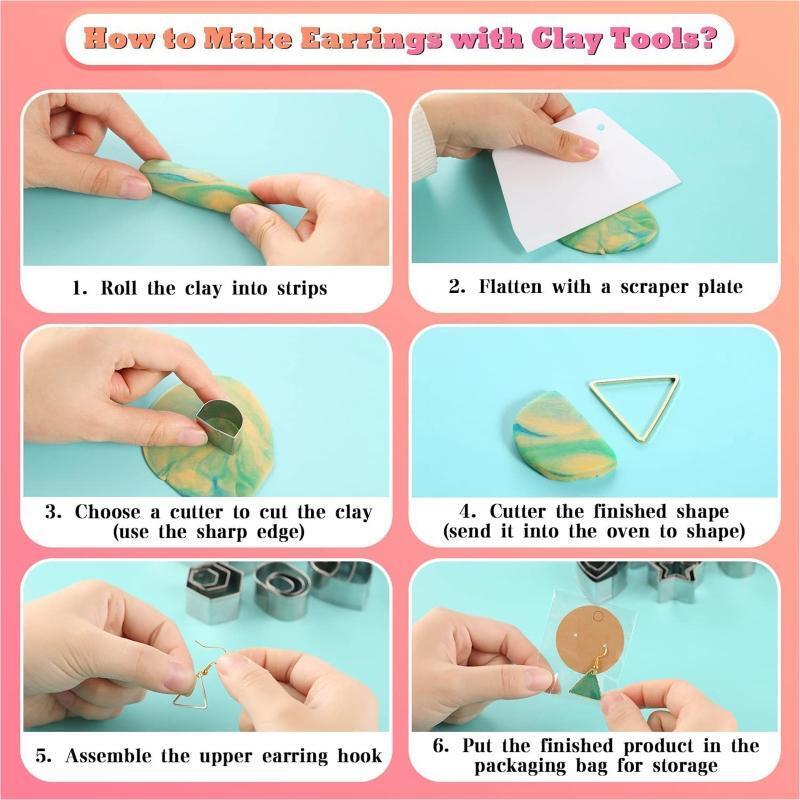 How to Make Earrings with Clay Tools?

1. Roll the clay into strips

2. Flatten with a scraper plate

3. Choose a cutter to cut the clay (use the sharp edge)

4. Cutter the finished shape (send it into the oven to shape)

5. Assemble the upper earring hook

6. Put the finished product in the packaging bag for storage