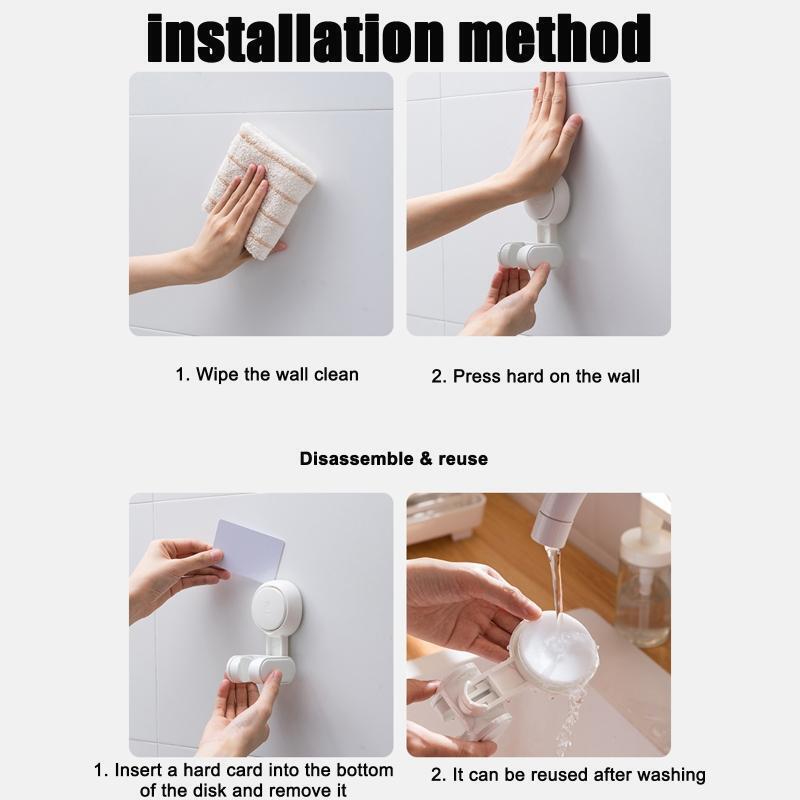 installation method

1. Wipe the wall clean

2. Press hard on the wall

Disassemble & reuse

1. Insert a hard card into the bottom of the disk and remove it

2. It can be reused after washing