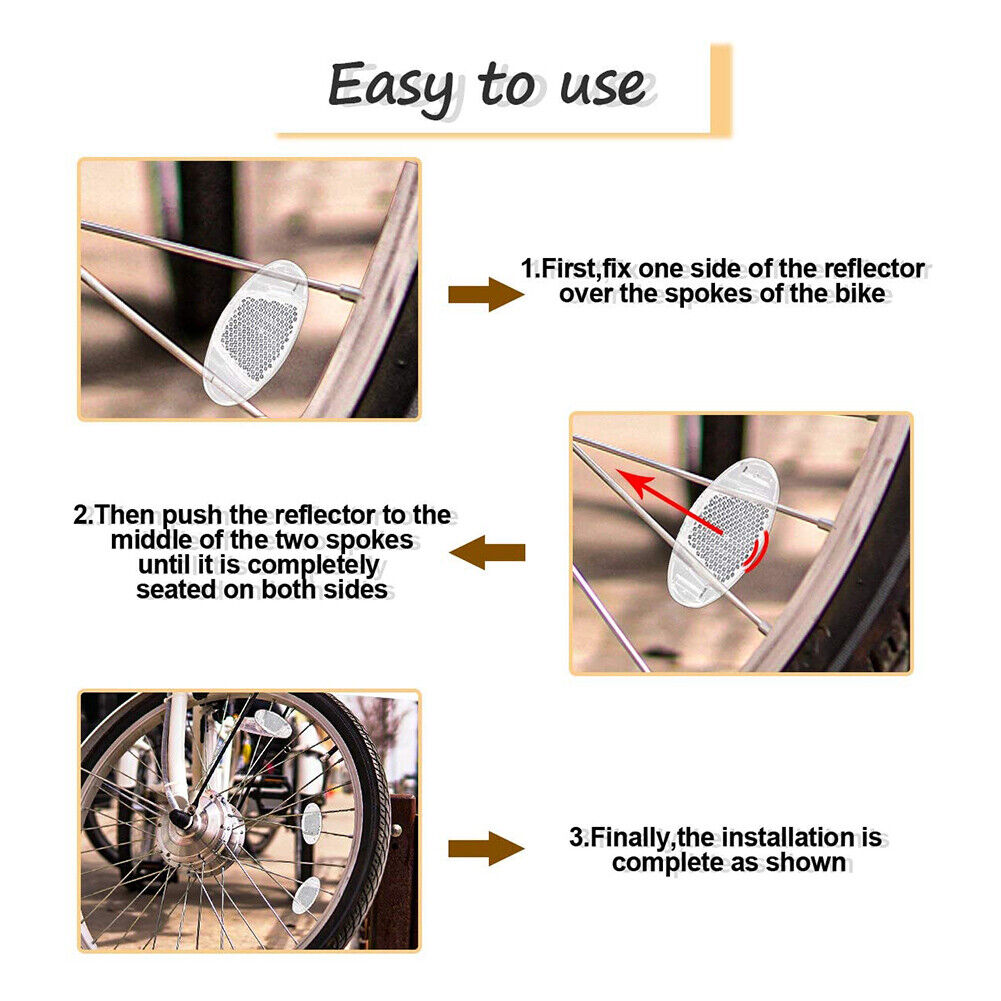 Easy to use

1.First,fix one side of the reflector over the spokes of the bike

2.Then push the reflector to the middle of the two spokes until it is completely seated on both sides

3.Finally,the installation is complete as shown