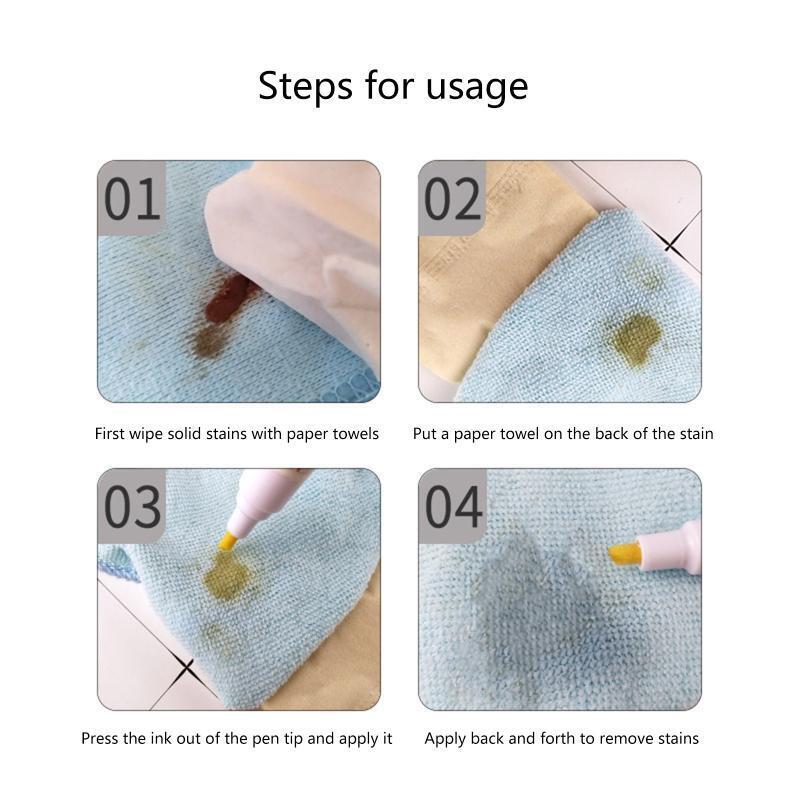 Steps for usage

01

First wipe solid stains with paper towels

02

Put a paper towel on the back of the stain

03

Press the ink out of the pen tip and apply it

04

Apply back and forth to remove stains