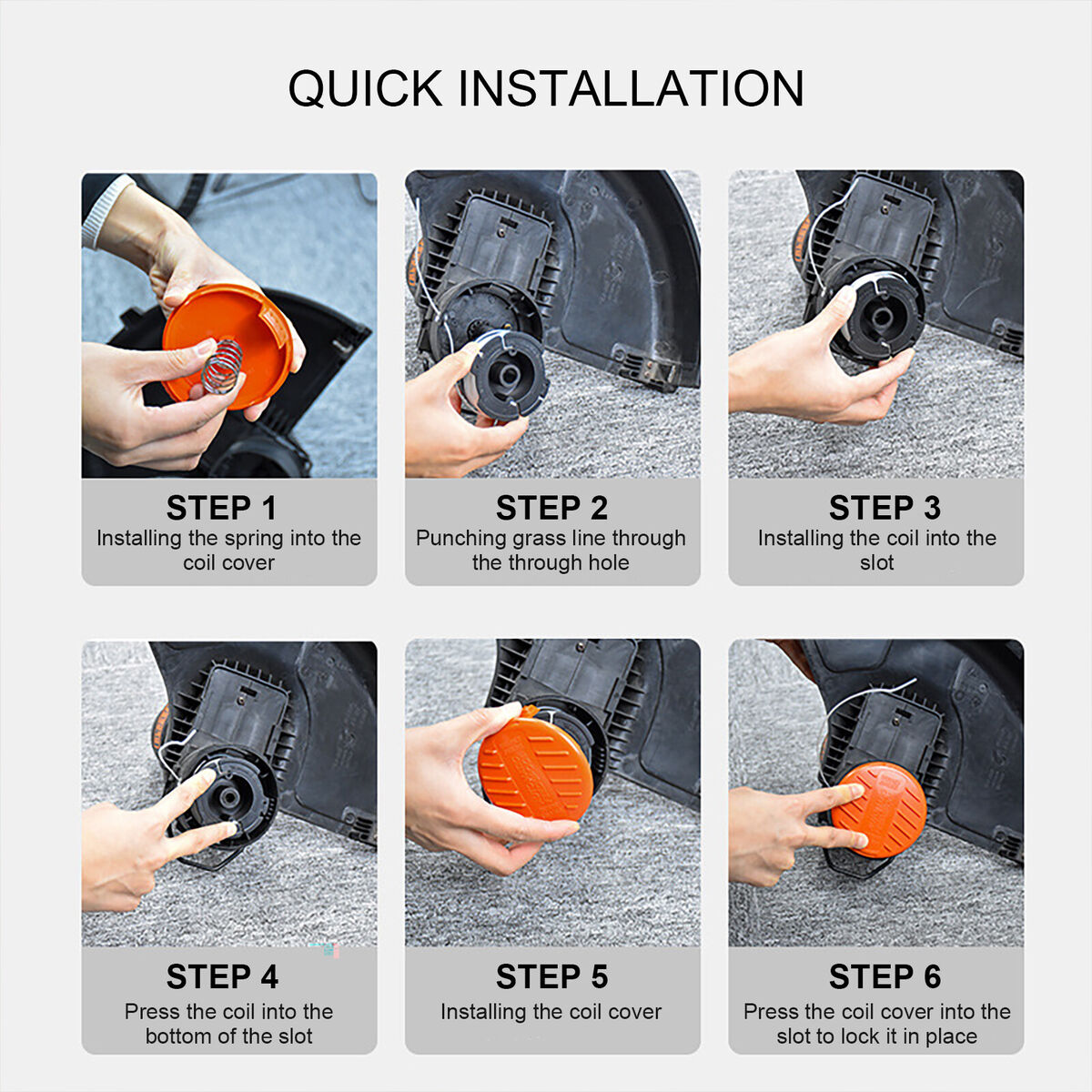 QUICK INSTALLATION

STEP 1
Installing the spring into the coil cover

STEP 2
Punching grass line through the through hole

STEP 3
Installing the coil into the slot

STEP 4
Press the coil into the bottom of the slot

STEP 5
Installing the coil cover

STEP 6
Press the coil cover into the slot to lock it in place