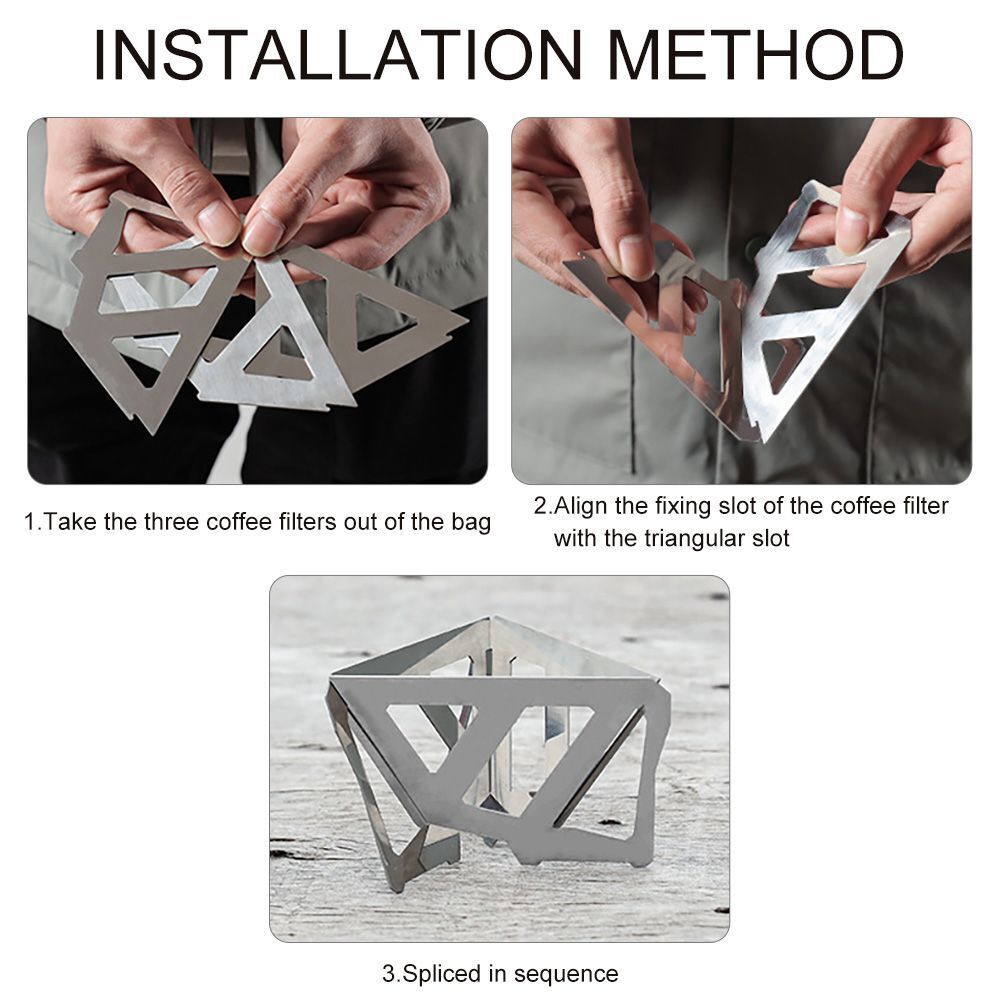 INSTALLATION METHOD

1.Take the three coffee filters out of the bag

2.Align the fixing slot of the coffee filter with the triangular slot

3.Spliced in sequence