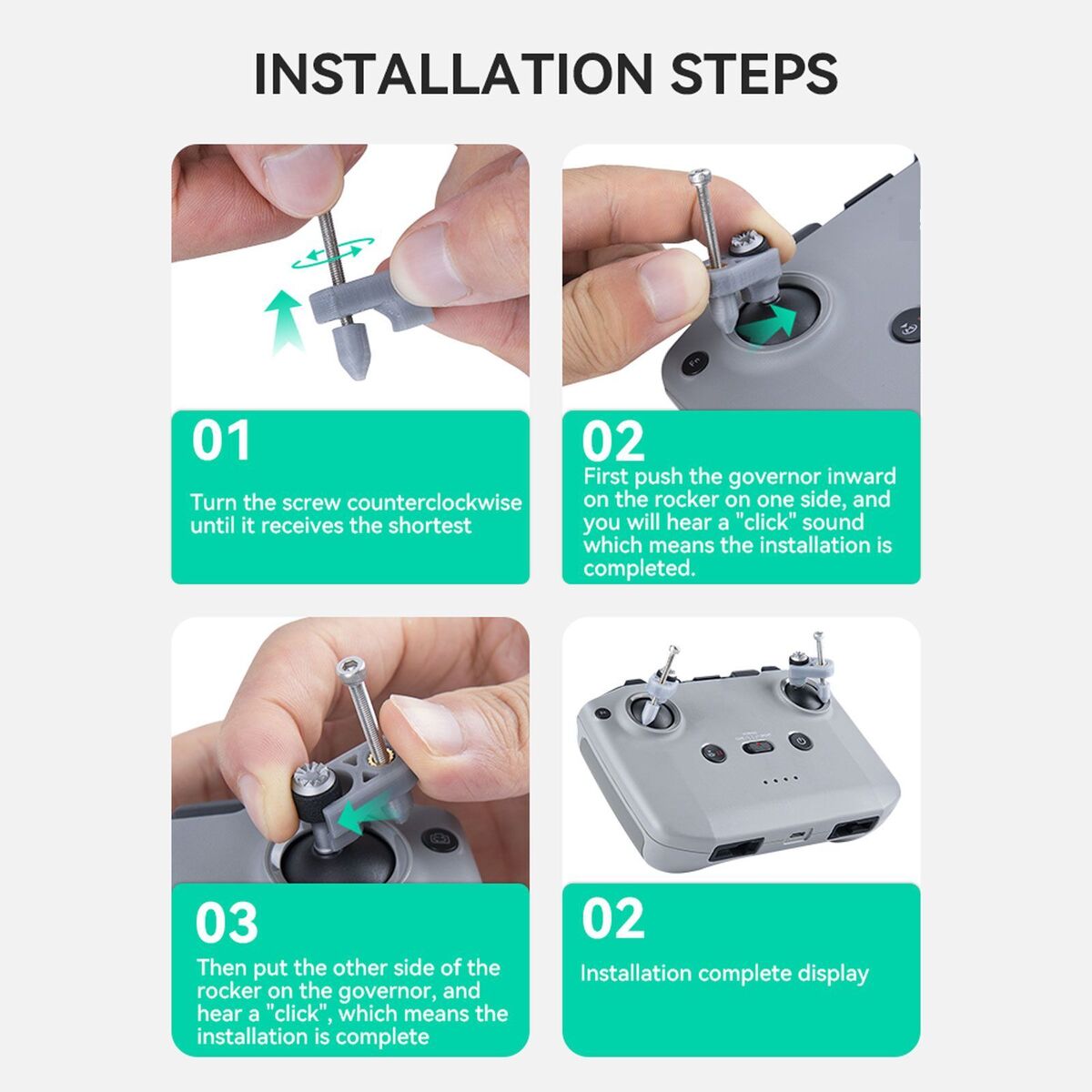 INSTALLATION STEPS

01

Turn the screw counterclockwise until it receives the shortest

02

First push the governor inward on the rocker on one side, and you will hear a "click" sound which means the installation is completed.

03

Then put the other side of the rocker on the governor, and hear a "click", which means the installation is complete

02

Installation complete display