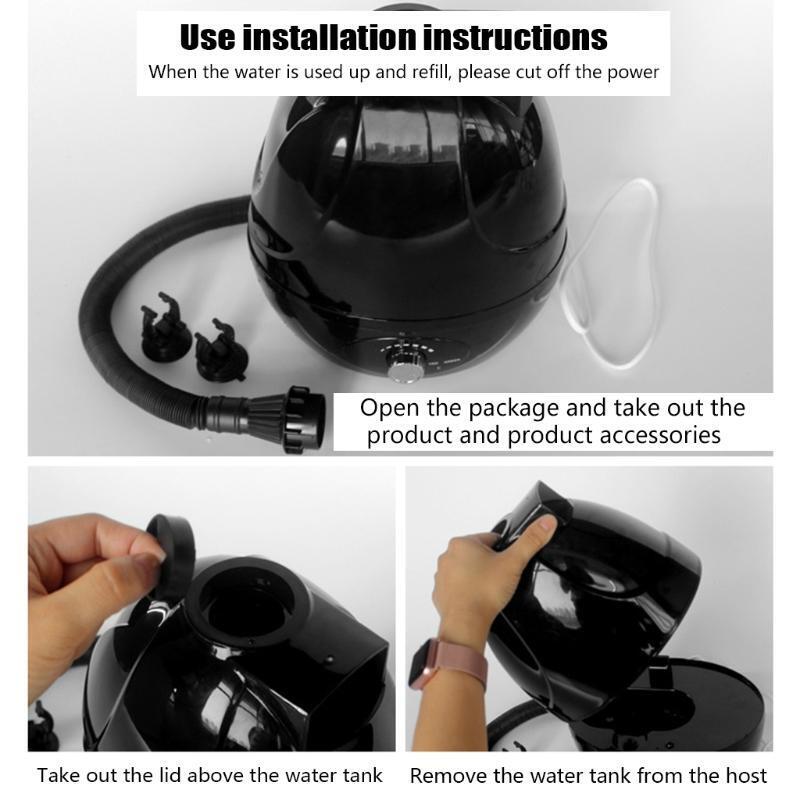 Use installation instructions
When the water is used up and refill, please cut off the power

Open the package and take out the product and product accessories

Take out the lid above the water tank

Remove the water tank from the host