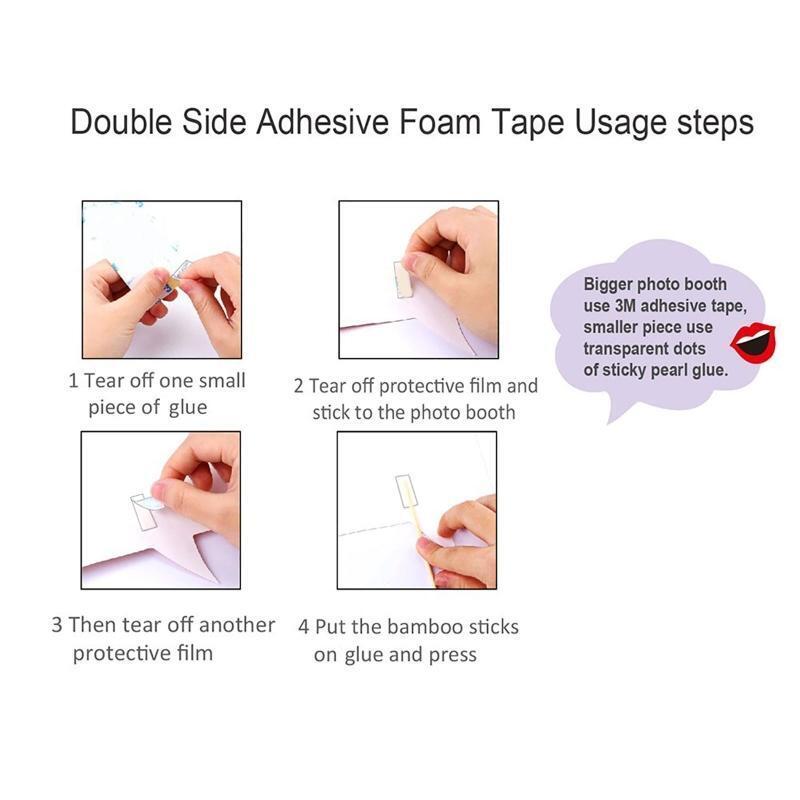 Double Side Adhesive Foam Tape Usage steps

1 Tear off one small piece of glue

2 Tear off protective film and stick to the photo booth

Bigger photo booth use 3M adhesive tape, smaller piece use transparent dots of sticky pearl glue.

3 Then tear off another protective film

4 Put the bamboo sticks on glue and press