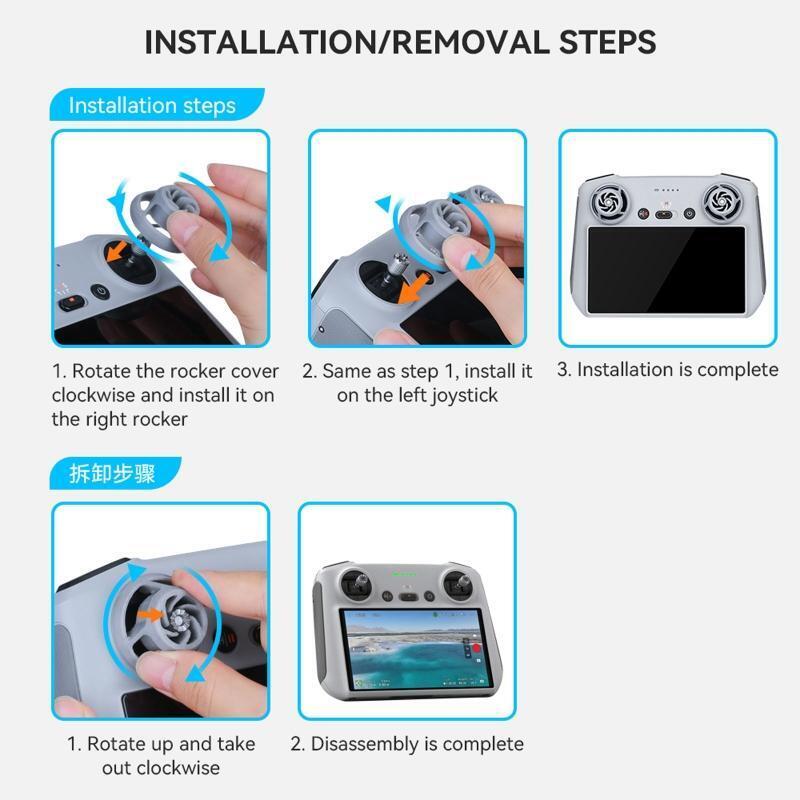 INSTALLATION/REMOVAL STEPS

Installation steps

1. Rotate the rocker cover clockwise and install it on the right rocker

2. Same as step 1, install it on the left joystick

3. Installation is complete

拆卸步骤

1. Rotate up and take out clockwise

2. Disassembly is complete