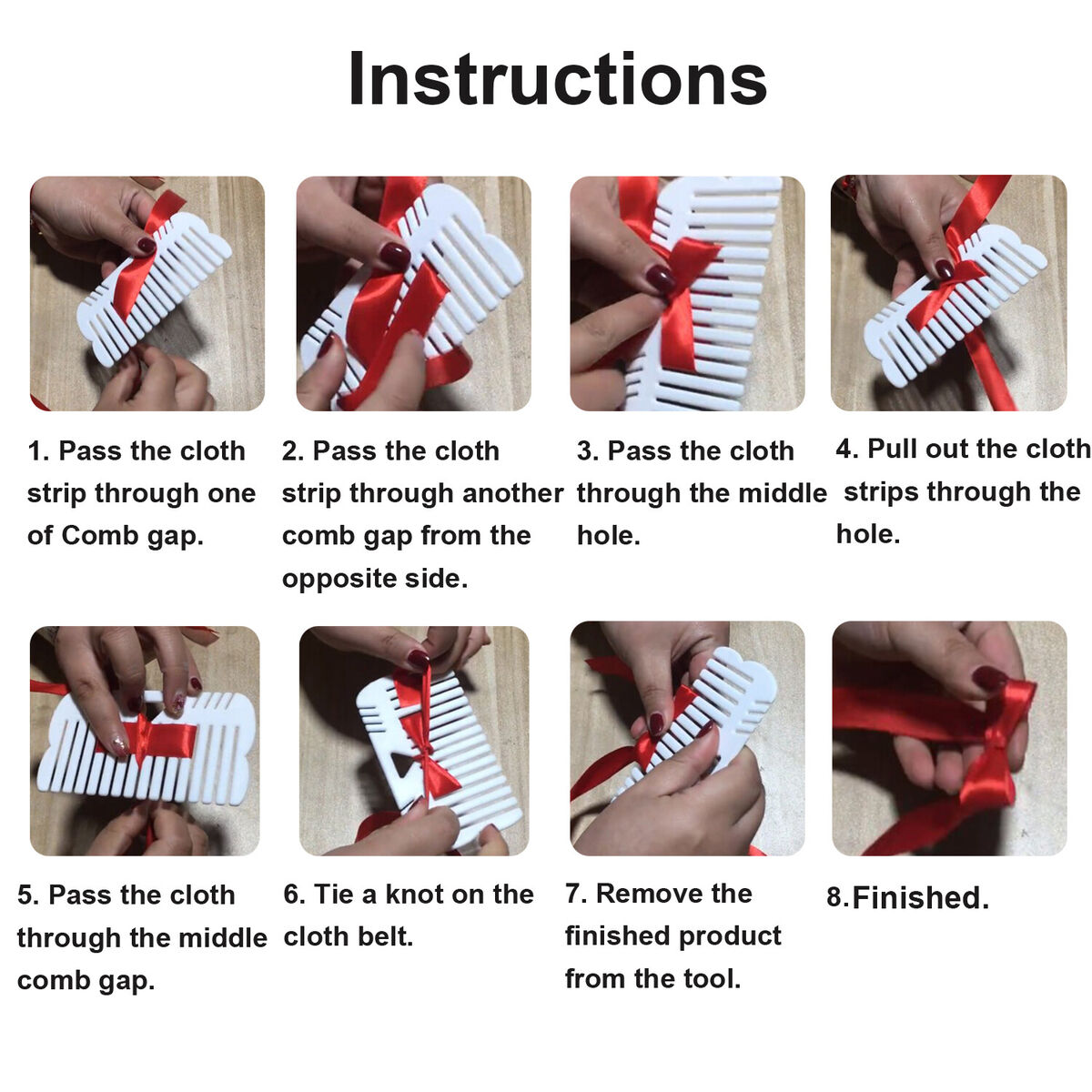 Instructions

1. Pass the cloth strip through one of Comb gap.

2. Pass the cloth strip through another comb gap from the opposite side.

3. Pass the cloth through the middle hole.

4. Pull out the cloth strips through the hole.

5. Pass the cloth through the middle comb gap.

6. Tie a knot on the cloth belt.

7. Remove the finished product from the tool.

8. Finished.