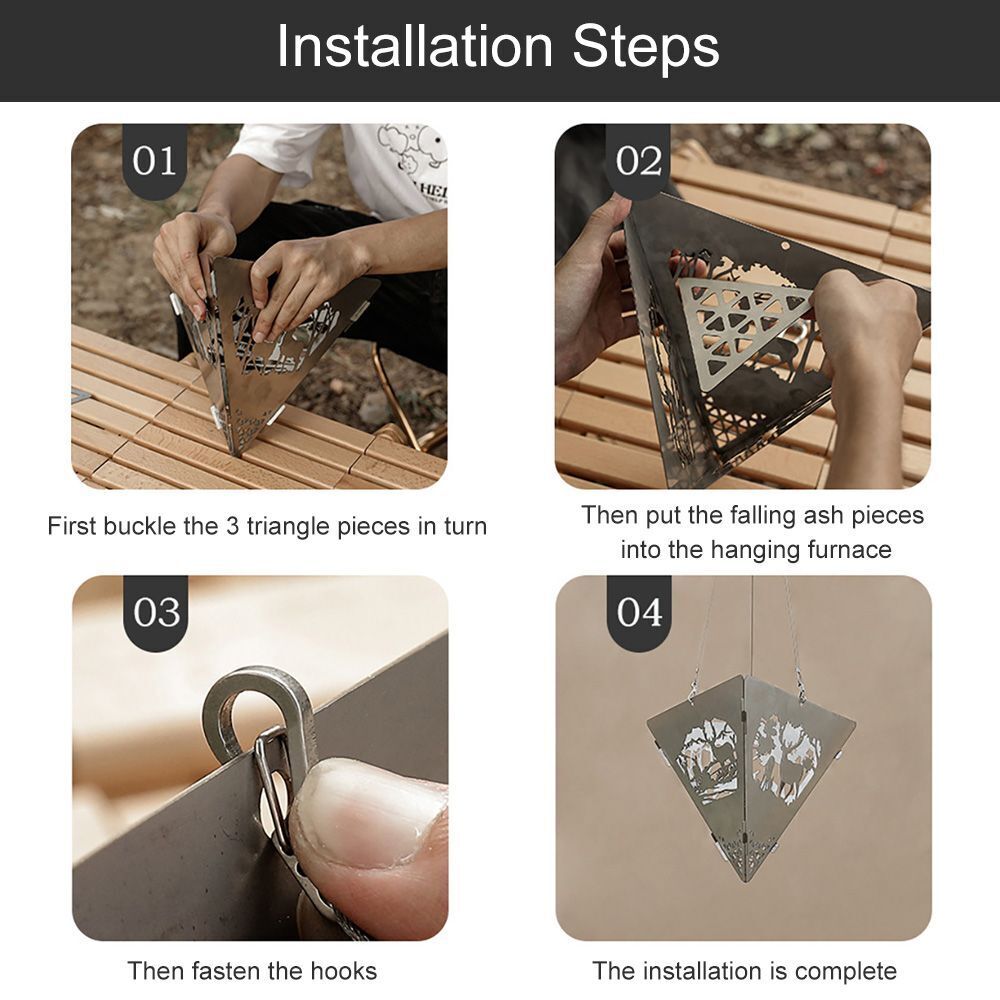 Installation Steps

01

First buckle the 3 triangle pieces in turn

02

Then put the falling ash pieces into the hanging furnace

03

Then fasten the hooks

04

The installation is complete