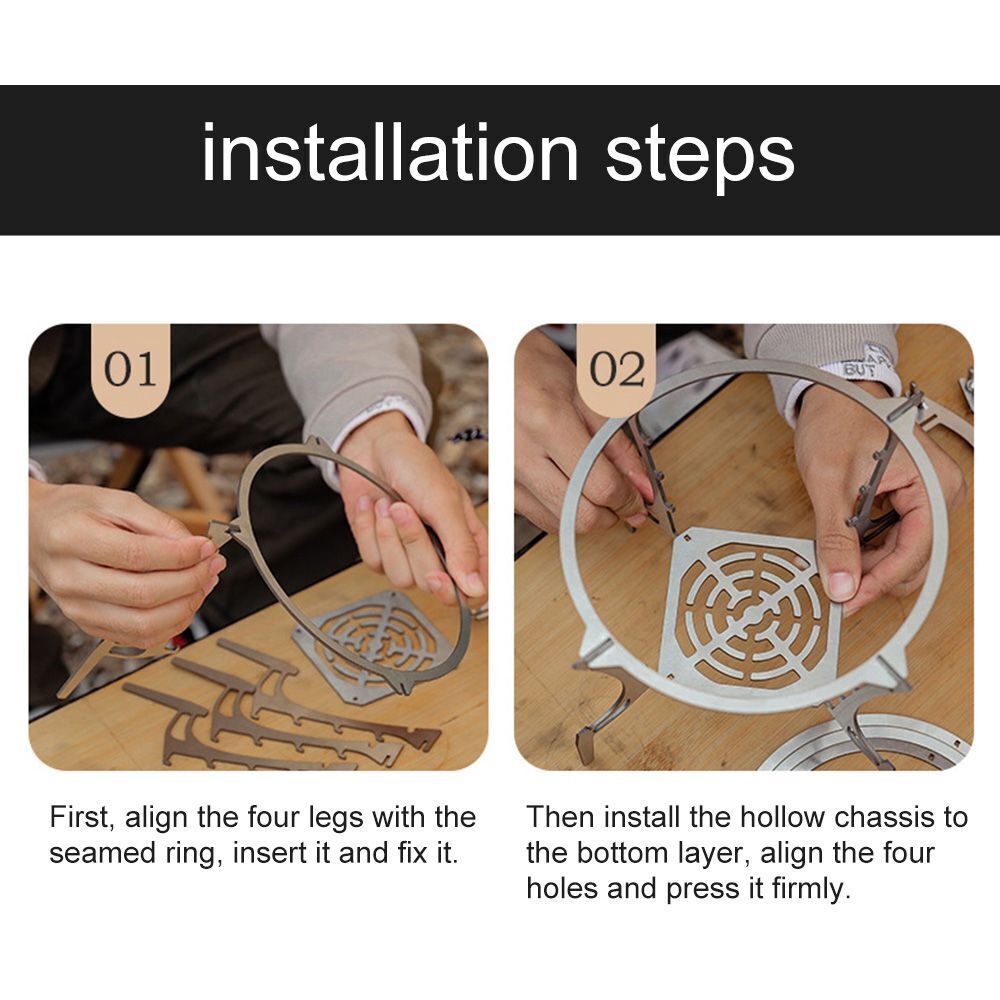 installation steps

01

First, align the four legs with the seamed ring, insert it and fix it.

02

Then install the hollow chassis to the bottom layer, align the four holes and press it firmly.