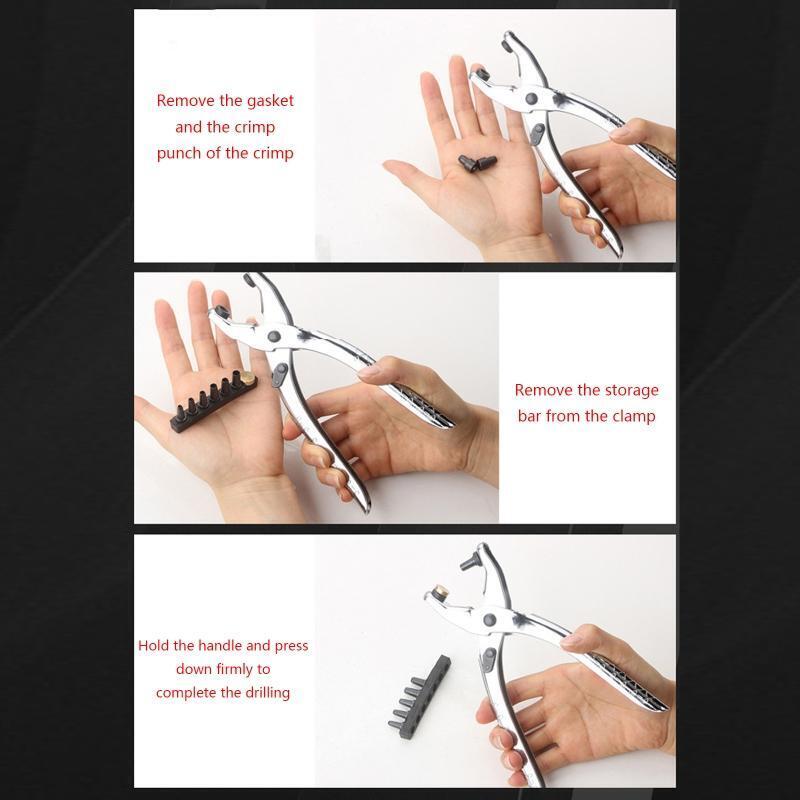 Remove the gasket and the crimp punch of the crimp

Remove the storage bar from the clamp

Hold the handle and press down firmly to complete the drilling