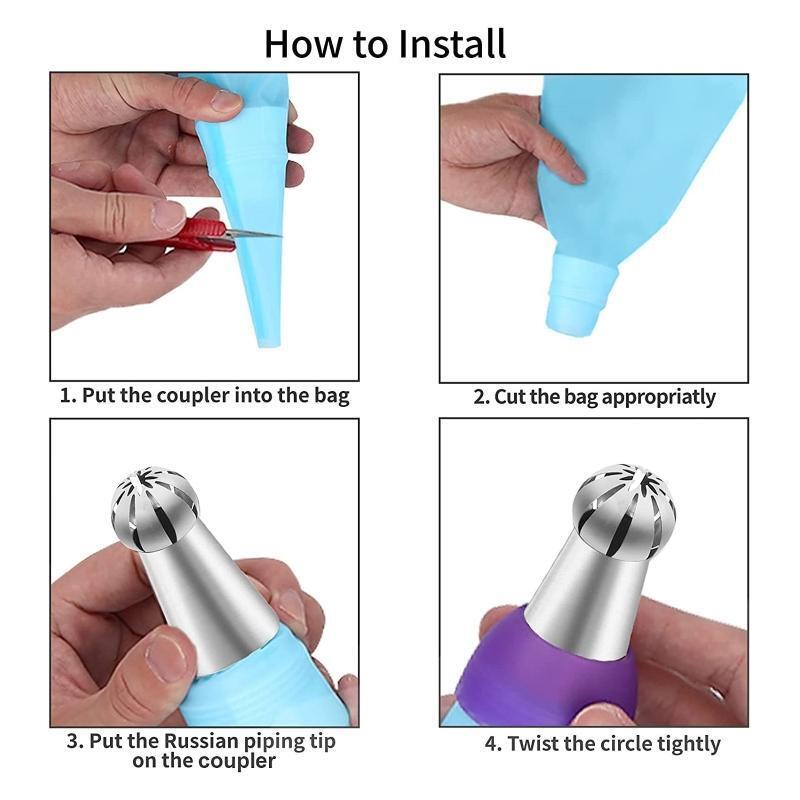 How to Install

1. Put the coupler into the bag

2. Cut the bag appropriatly

3. Put the Russian piping tip on the coupler

4. Twist the circle tightly