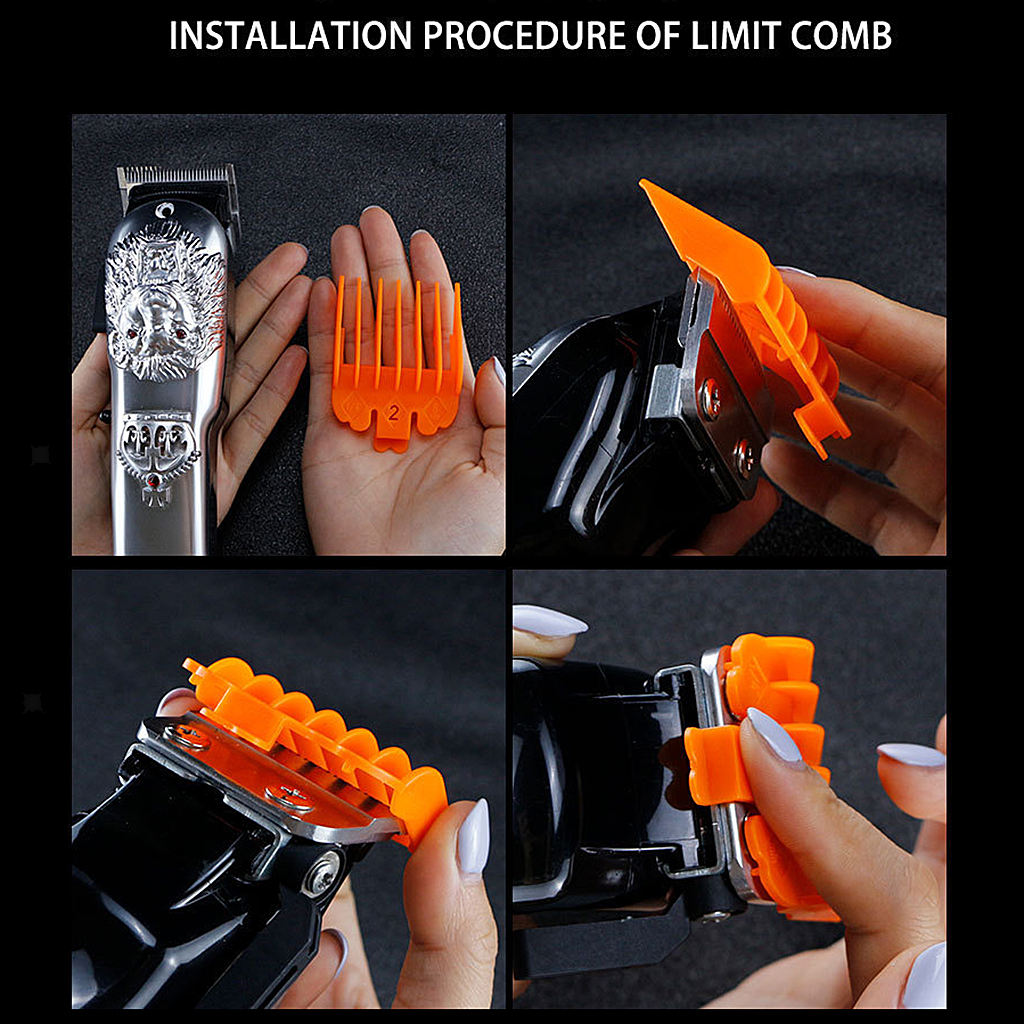 INSTALLATION PROCEDURE OF LIMIT COMB

2