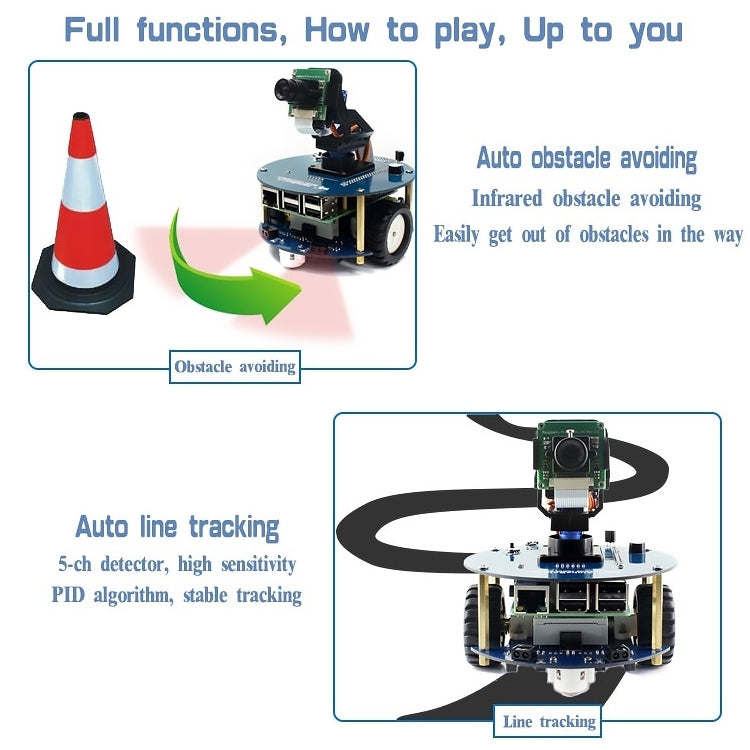 Full functions, How to play, Up to you

Obstacle avoiding

Auto obstacle avoiding
Infrared obstacle avoiding
Easily get out of obstacles in the way

Auto line tracking
5-ch detector, high sensitivity
PID algorithm, stable tracking

Line tracking