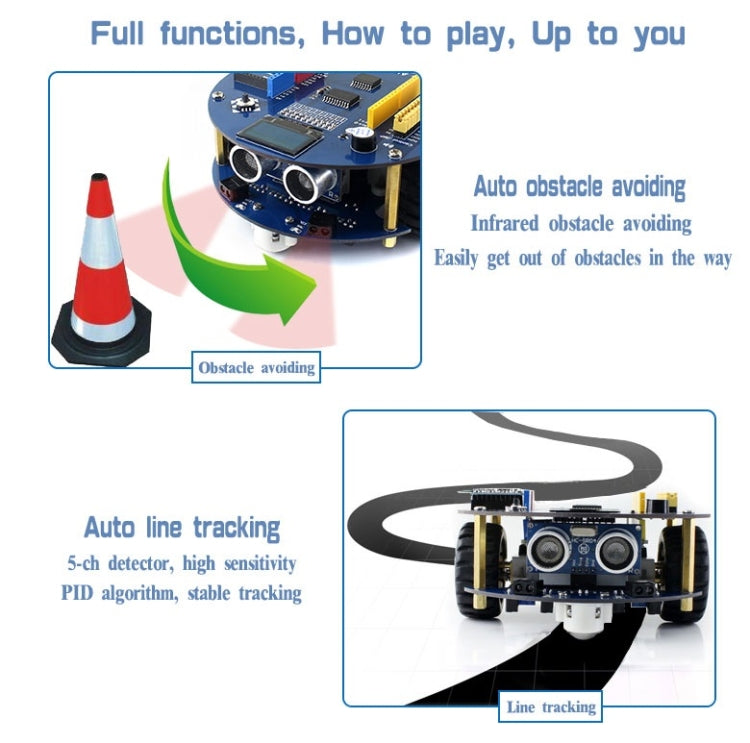 Full functions, How to play, Up to you

Obstacle avoiding

Auto obstacle avoiding
Infrared obstacle avoiding
Easily get out of obstacles in the way

Auto line tracking
5-ch detector, high sensitivity
PID algorithm, stable tracking

HC-SR04

Line tracking