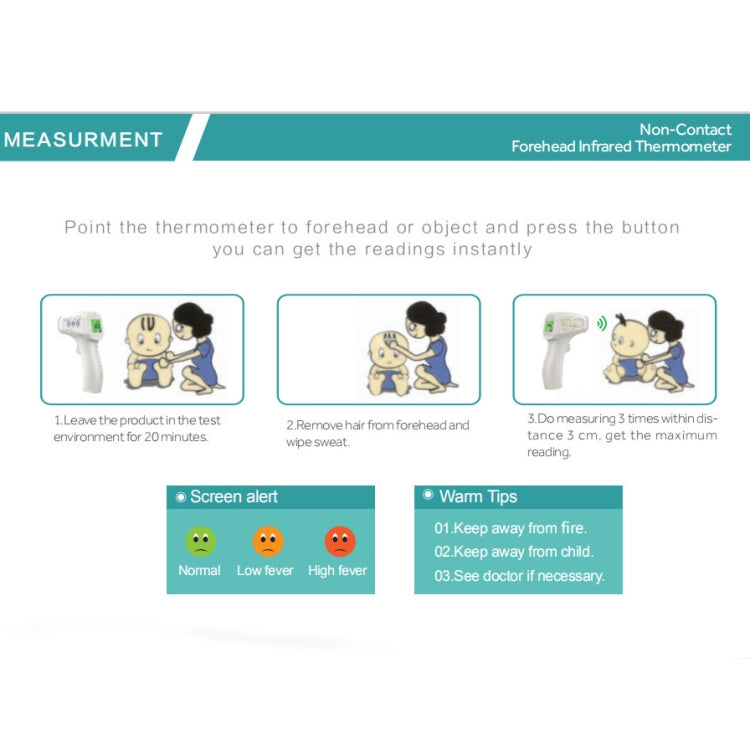 MEASURMENT

Non-Contact
Forehead Infrared Thermometer

Point the thermometer to forehead or object and press the button you can get the readings instantly

1.Leave the product in the test environment for 20 minutes.

2.Remove hair from forehead and wipe sweat.

3.Do measuring 3 times within distance 3 cm, get the maximum reading.

Screen alert

Normal Low fever High fever

Warm Tips

01.Keep away from fire.
02.Keep away from child.
03.See doctor if necessary.