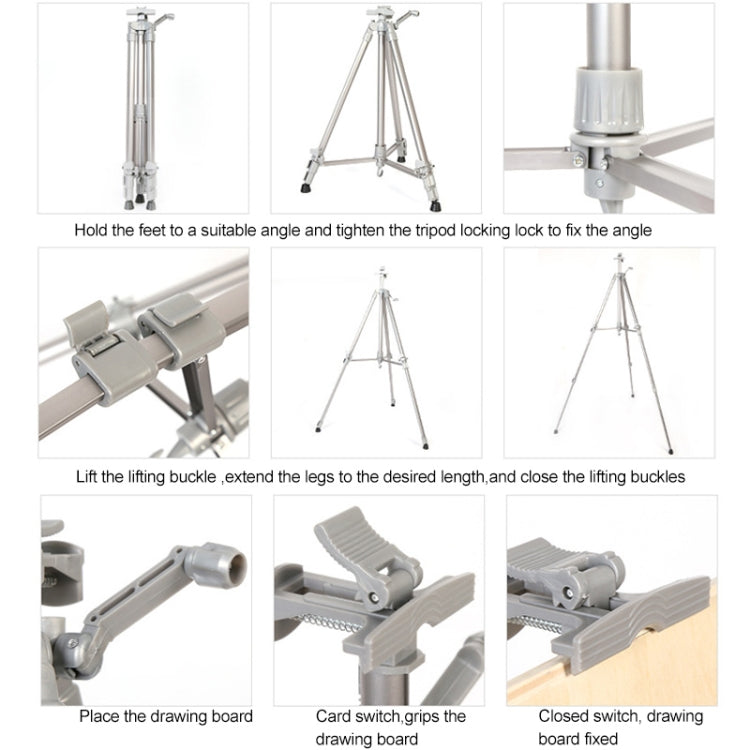 Hold the feet to a suitable angle and tighten the tripod locking lock to fix the angle

Lift the lifting buckle ,extend the legs to the desired length,and close the lifting buckles

Place the drawing board

Card switch,grips the drawing board

Closed switch, drawing board fixed