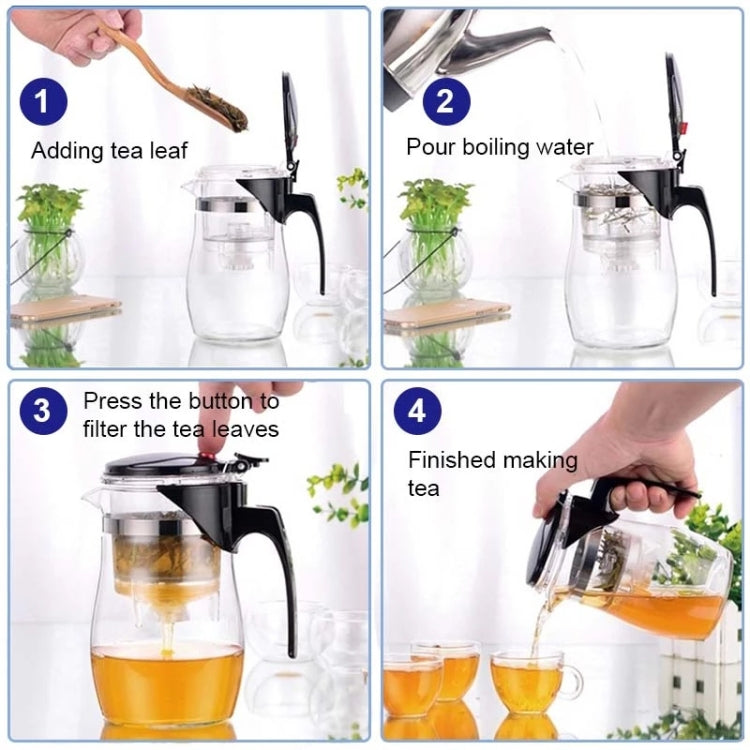 1
Adding tea leaf

2
Pour boiling water

3
Press the button to filter the tea leaves

4
Finished making tea