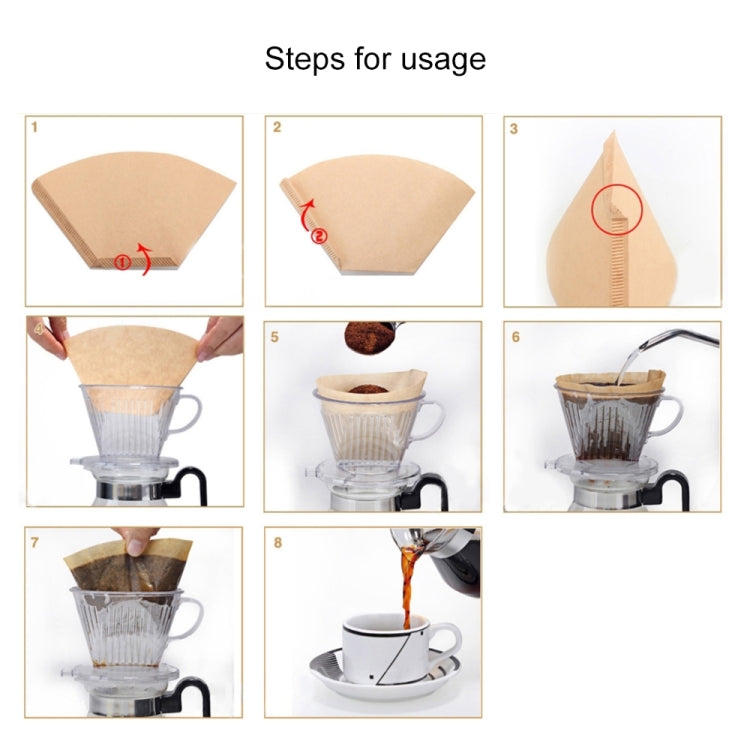 Steps for usage

1

①

2

②

3

4

5

6

7

8