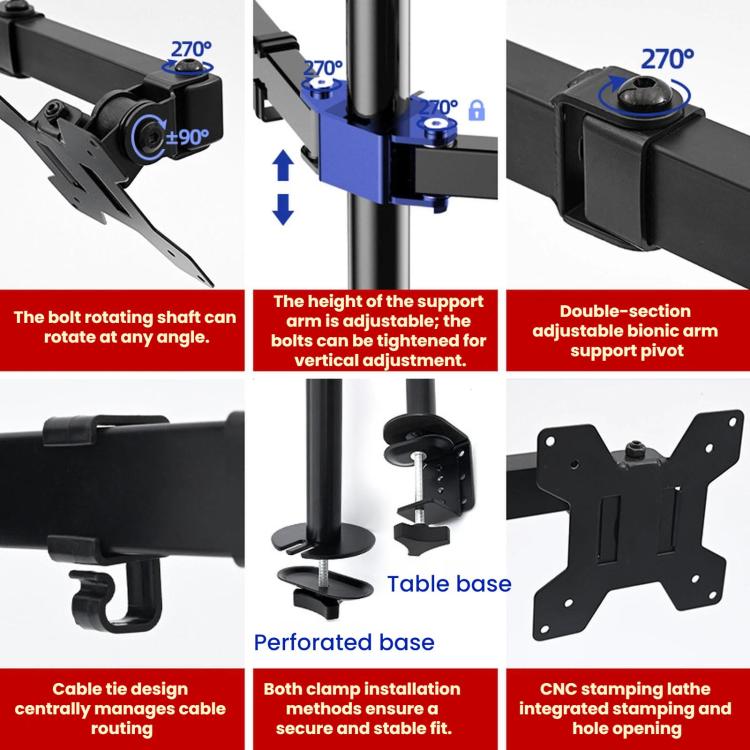 270°

±90°

The bolt rotating shaft can rotate at any angle.

270°

270°

The height of the support arm is adjustable; the bolts can be tightened for vertical adjustment.

270°

Double-section adjustable bionic arm support pivot

Cable tie design centrally manages cable routing

Table base

Perforated base

Both clamp installation methods ensure a secure and stable fit.

CNC stamping lathe integrated stamping and hole opening