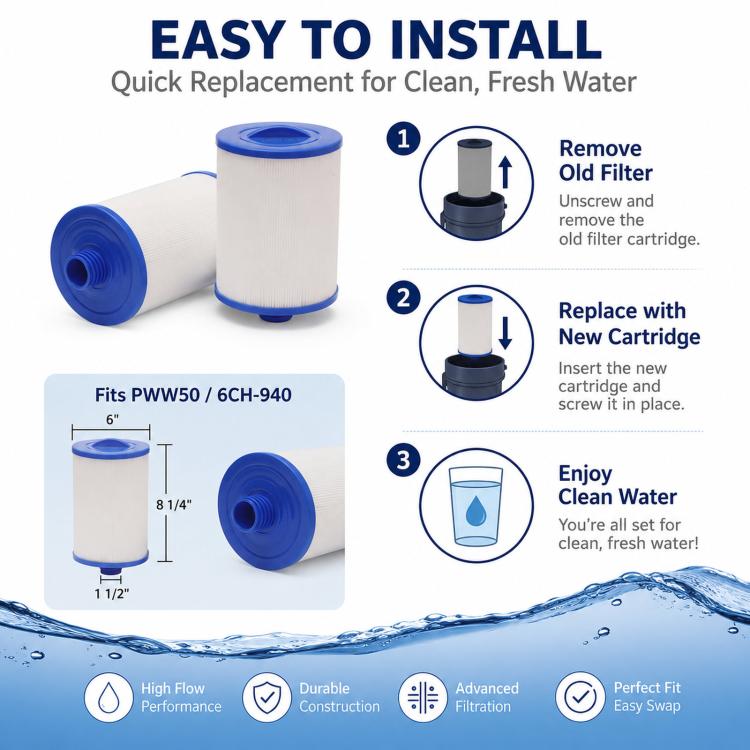 EASY TO INSTALL
Quick Replacement for Clean, Fresh Water

Fits PWW50 / 6CH-940

6"

8 1/4"

1 1/2"

1

Remove
Old Filter

Unscrew and remove the old filter cartridge.

2

Replace with
New Cartridge

Insert the new cartridge and screw it in place.

3

Enjoy
Clean Water

You're all set for clean, fresh water!

High Flow
Performance

Durable
Construction

Advanced
Filtration

Perfect Fit
Easy Swap