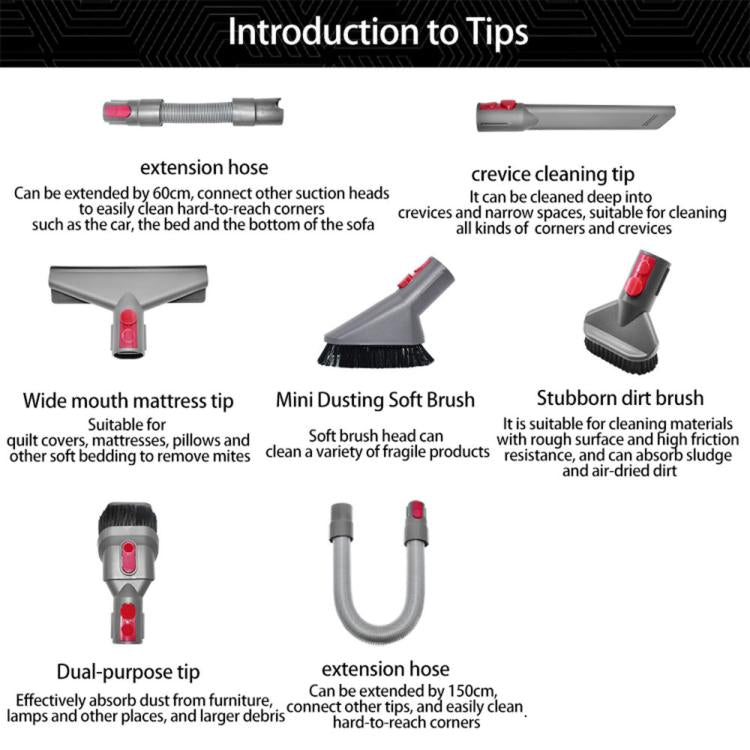 Introduction to Tips

extension hose
Can be extended by 60cm, connect other suction heads to easily clean hard-to-reach corners such as the car, the bed and the bottom of the sofa

crevice cleaning tip
It can be cleaned deep into crevices and narrow spaces, suitable for cleaning all kinds of corners and crevices

Wide mouth mattress tip
Suitable for quilt covers, mattresses, pillows and other soft bedding to remove mites

Mini Dusting Soft Brush
Soft brush head can clean a variety of fragile products

Stubborn dirt brush
It is suitable for cleaning materials with rough surface and high friction resistance, and can absorb sludge and air-dried dirt

Dual-purpose tip
Effectively absorb dust from furniture, lamps and other places, and larger debris

extension hose
Can be extended by 150cm, connect other tips, and easily clean hard-to-reach corners