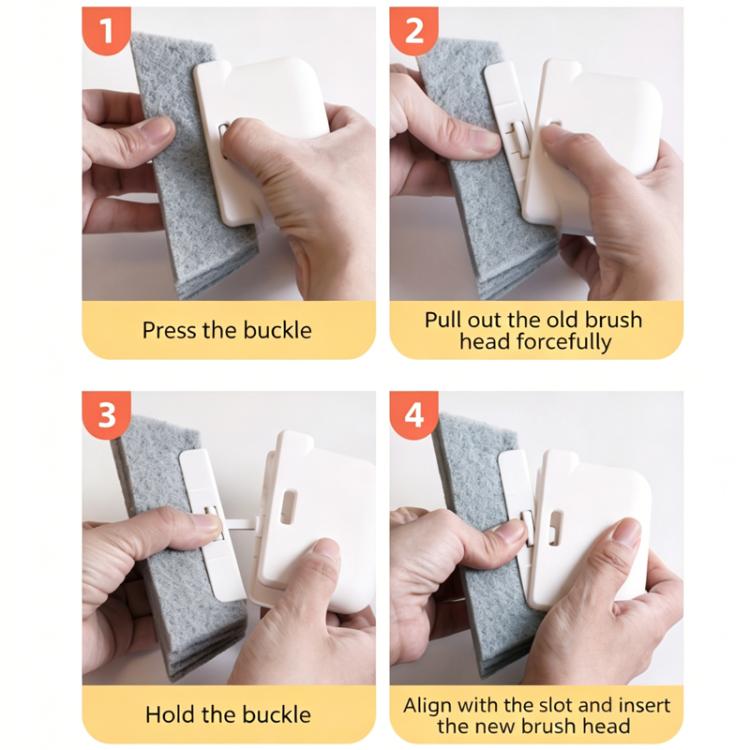 1

Press the buckle

2

Pull out the old brush head forcefully

3

Hold the buckle

4

Align with the slot and insert the new brush head