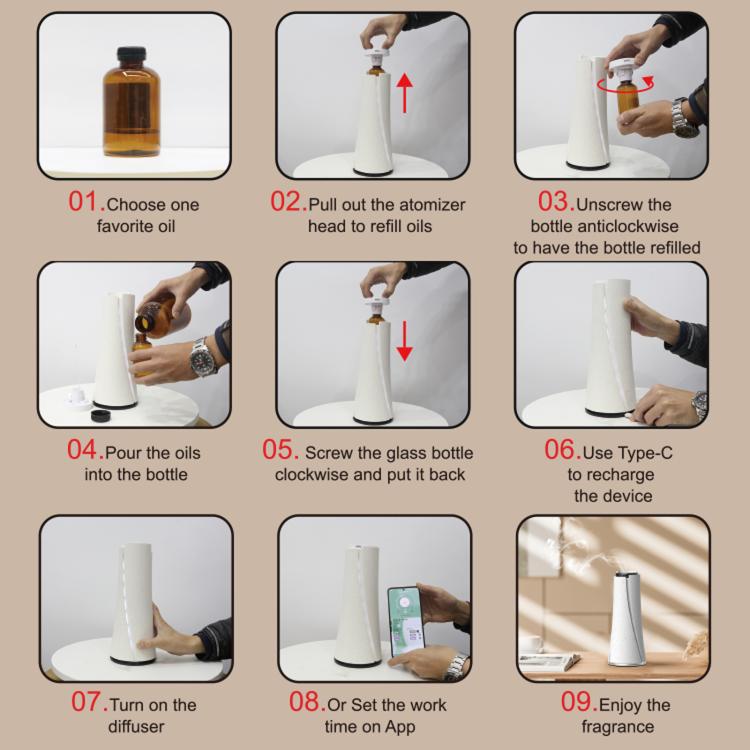 01.Choose one favorite oil

02.Pull out the atomizer head to refill oils

03.Unscrew the bottle anticlockwise to have the bottle refilled

04.Pour the oils into the bottle

05. Screw the glass bottle clockwise and put it back

06.Use Type-C to recharge the device

07.Turn on the diffuser

08.Or Set the work time on App

09.Enjoy the fragrance