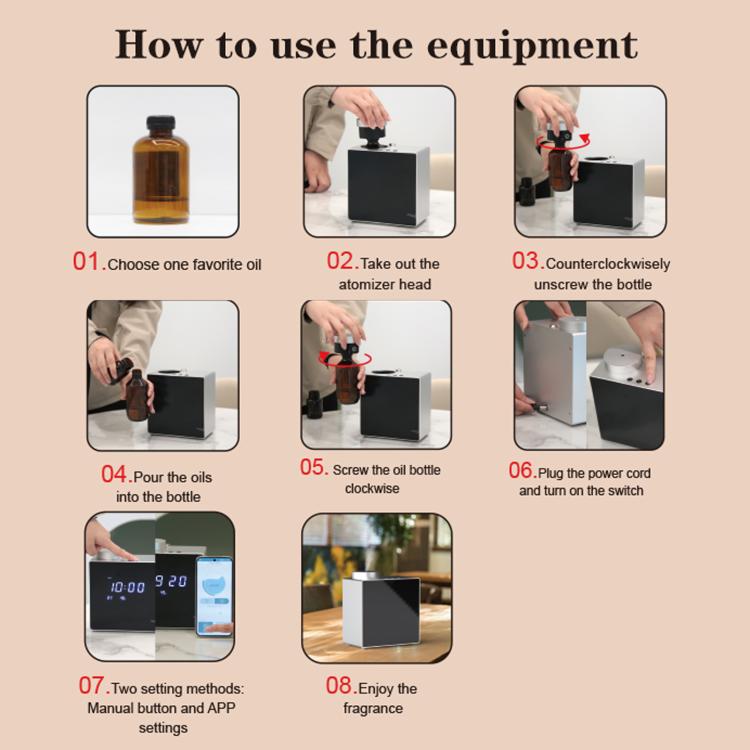 How to use the equipment

01.Choose one favorite oil

02.Take out the atomizer head

03.Counterclockwisely unscrew the bottle

04.Pour the oils into the bottle

05. Screw the oil bottle clockwise

06.Plug the power cord and turn on the switch

10:00

9 20

07.Two setting methods: Manual button and APP settings

08.Enjoy the fragrance