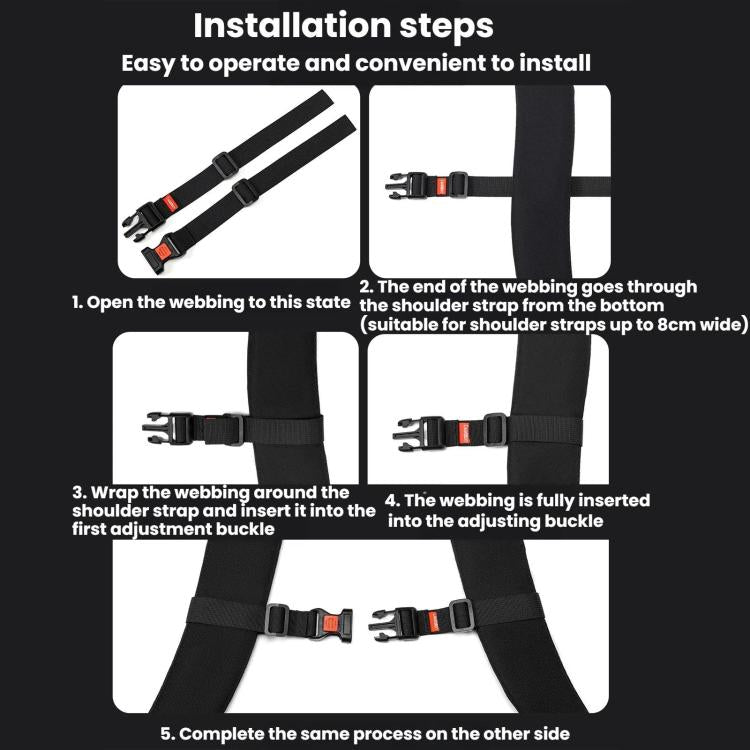 Installation steps

Easy to operate and convenient to install

1. Open the webbing to this state

2. The end of the webbing goes through the shoulder strap from the bottom (suitable for shoulder straps up to 8cm wide)

3. Wrap the webbing around the shoulder strap and insert it into the first adjustment buckle

4. The webbing is fully inserted into the adjusting buckle

5. Complete the same process on the other side