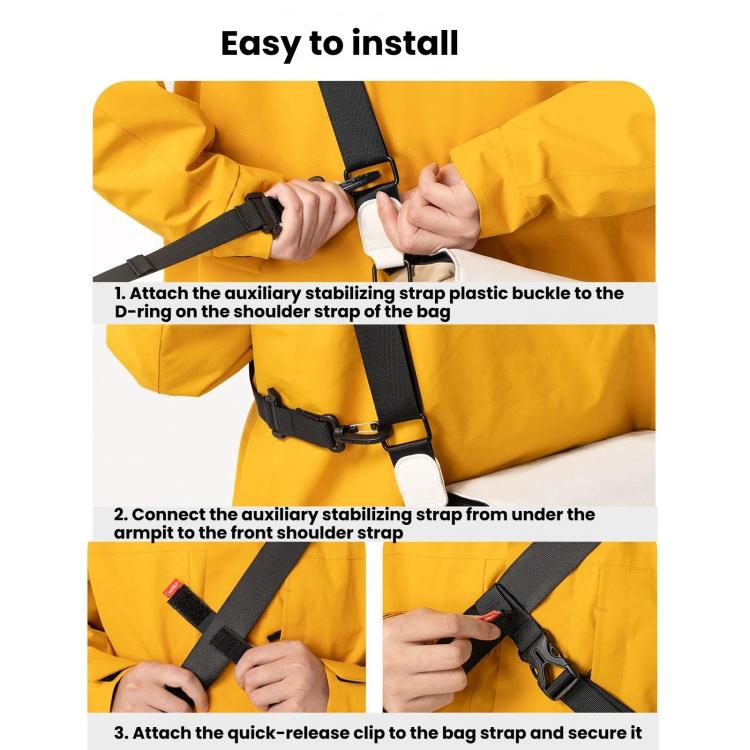 Easy to install

1. Attach the auxiliary stabilizing strap plastic buckle to the D-ring on the shoulder strap of the bag

2. Connect the auxiliary stabilizing strap from under the armpit to the front shoulder strap

3. Attach the quick-release clip to the bag strap and secure it