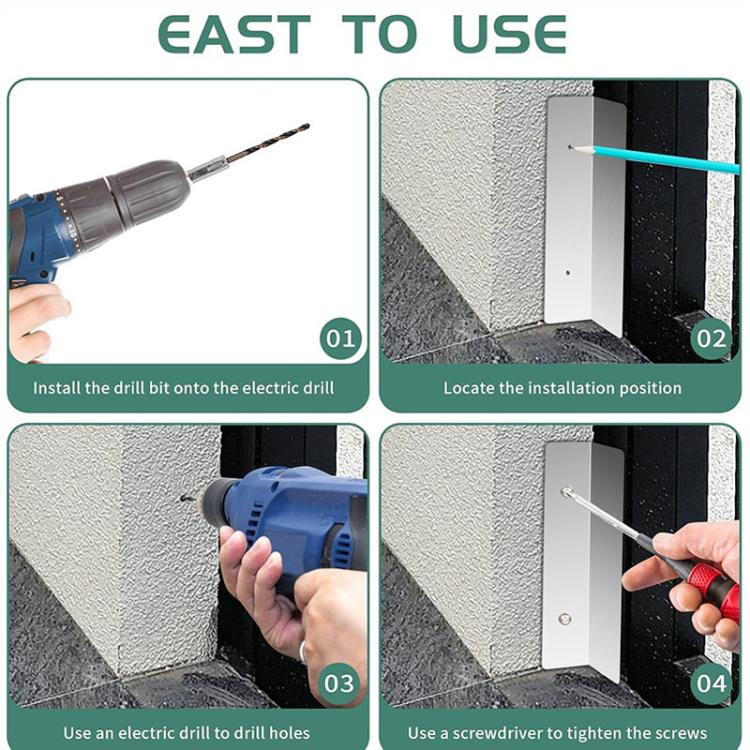 EAST TO USE

01

Install the drill bit onto the electric drill

02

Locate the installation position

03

Use an electric drill to drill holes

04

Use a screwdriver to tighten the screws