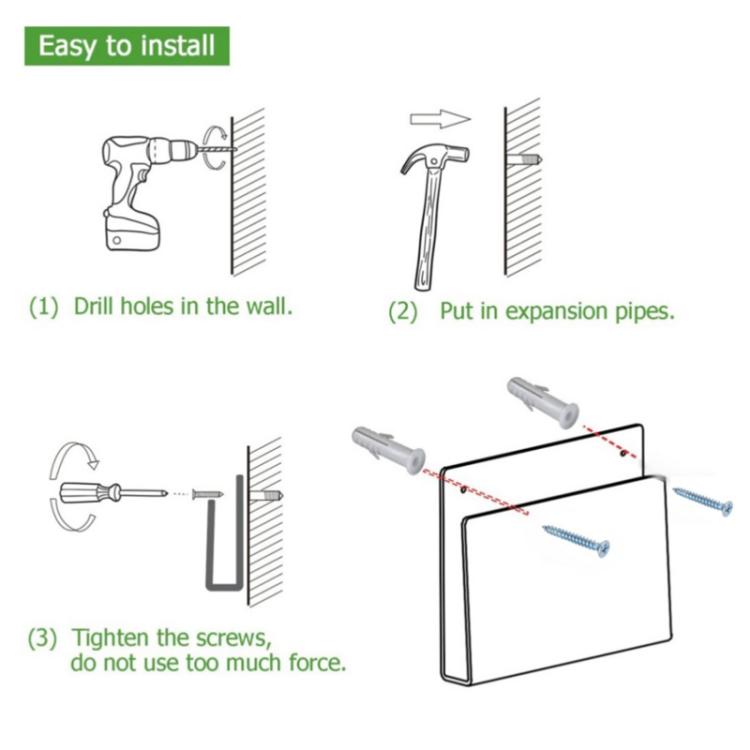 Easy to install

(1) Drill holes in the wall.

(2) Put in expansion pipes.

(3) Tighten the screws, do not use too much force.