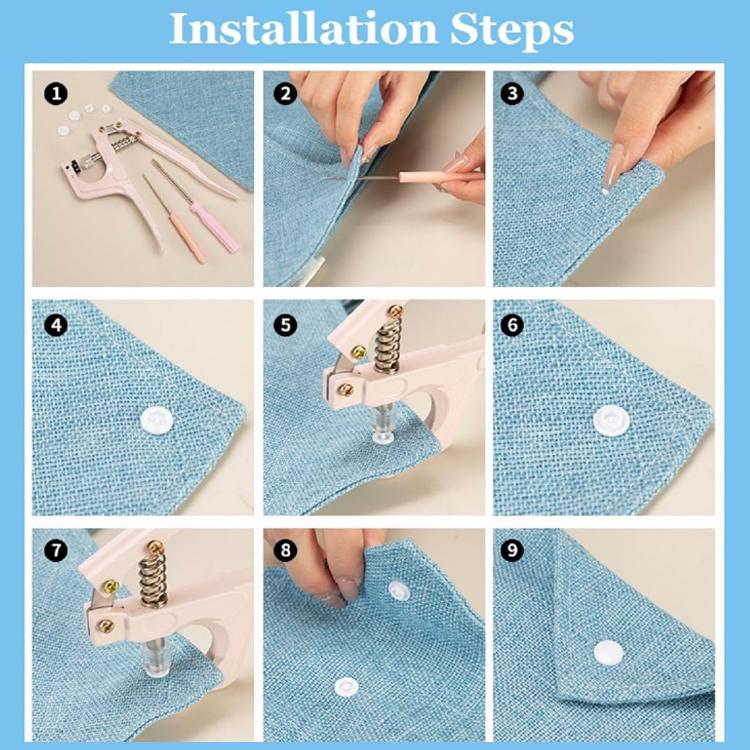 Installation Steps

1

2

3

4

5

6

7

8

9