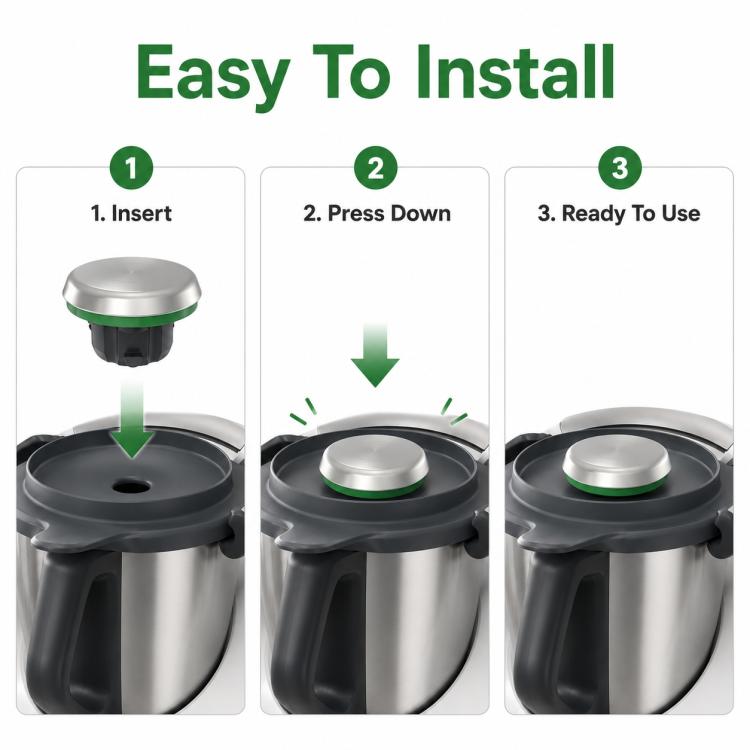 Easy To Install

1

1. Insert

2

2. Press Down

3

3. Ready To Use