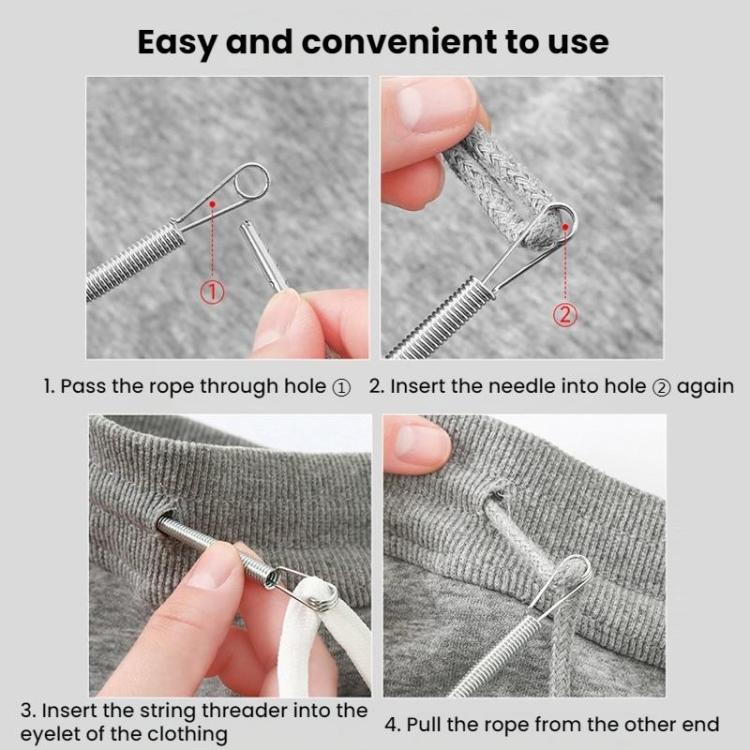 Easy and convenient to use

①

②

1. Pass the rope through hole ①

2. Insert the needle into hole ② again

3. Insert the string threader into the eyelet of the clothing

4. Pull the rope from the other end