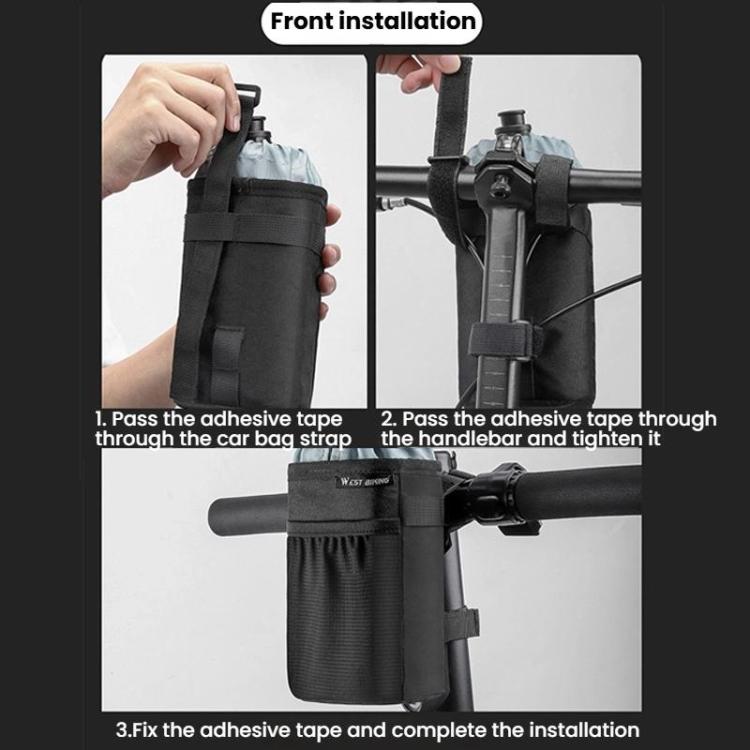 Front installation

1. Pass the adhesive tape through the car bag strap

2. Pass the adhesive tape through the handlebar and tighten it

WEST BIKING

3.Fix the adhesive tape and complete the installation