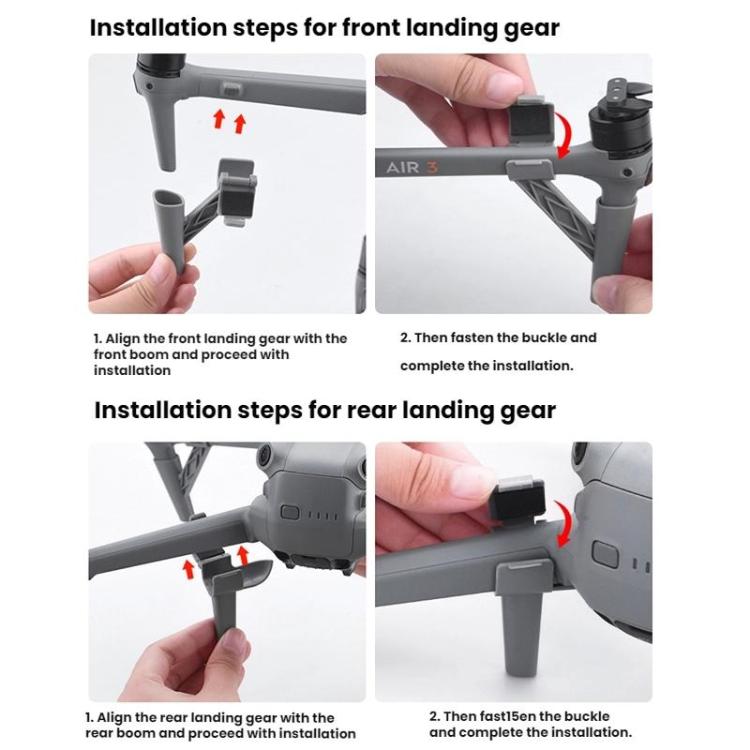 Installation steps for front landing gear

AIR 3

1. Align the front landing gear with the front boom and proceed with installation

2. Then fasten the buckle and

complete the installation.

Installation steps for rear landing gear

1. Align the rear landing gear with the rear boom and proceed with installation

2. Then fast15en the buckle and complete the installation.