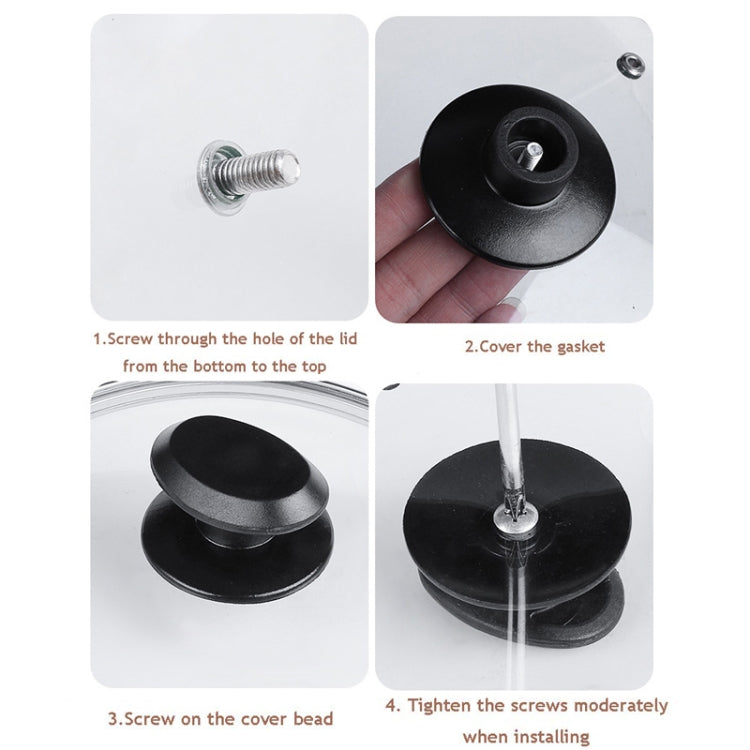 1.Screw through the hole of the lid from the bottom to the top

2.Cover the gasket

3.Screw on the cover bead

4. Tighten the screws moderately when installing