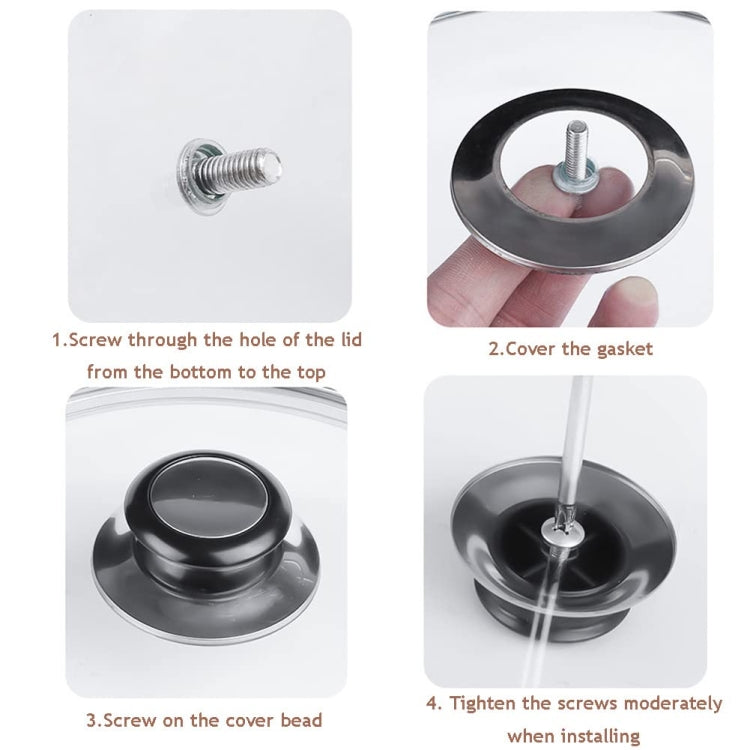 1.Screw through the hole of the lid from the bottom to the top

2.Cover the gasket

3.Screw on the cover bead

4. Tighten the screws moderately when installing