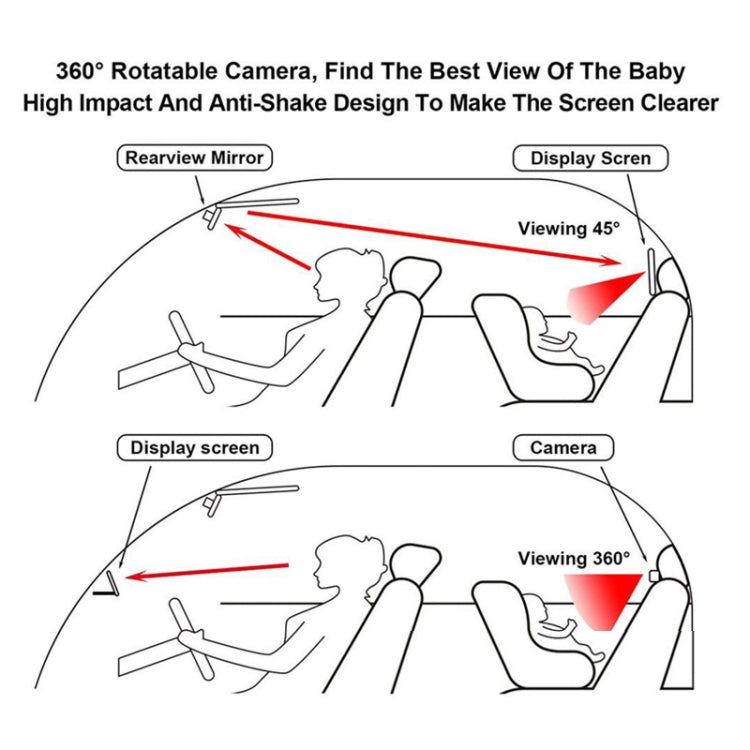 360° Rotatable Camera, Find The Best View Of The Baby
High Impact And Anti-Shake Design To Make The Screen Clearer

Rearview Mirror

Display Scren

Viewing 45°

Display screen

Camera

Viewing 360°