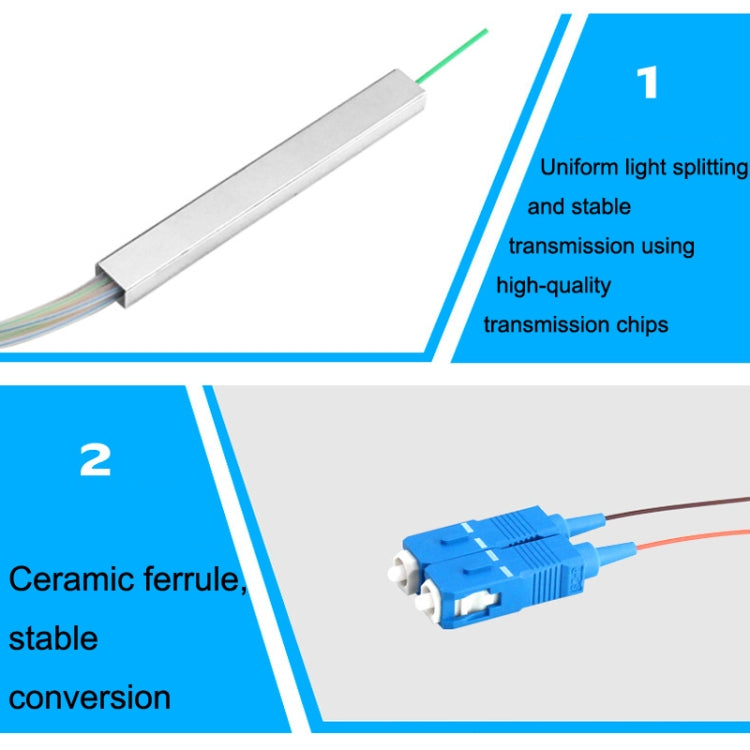 1

Uniform light splitting and stable transmission using high-quality transmission chips

2

Ceramic ferrule, stable conversion