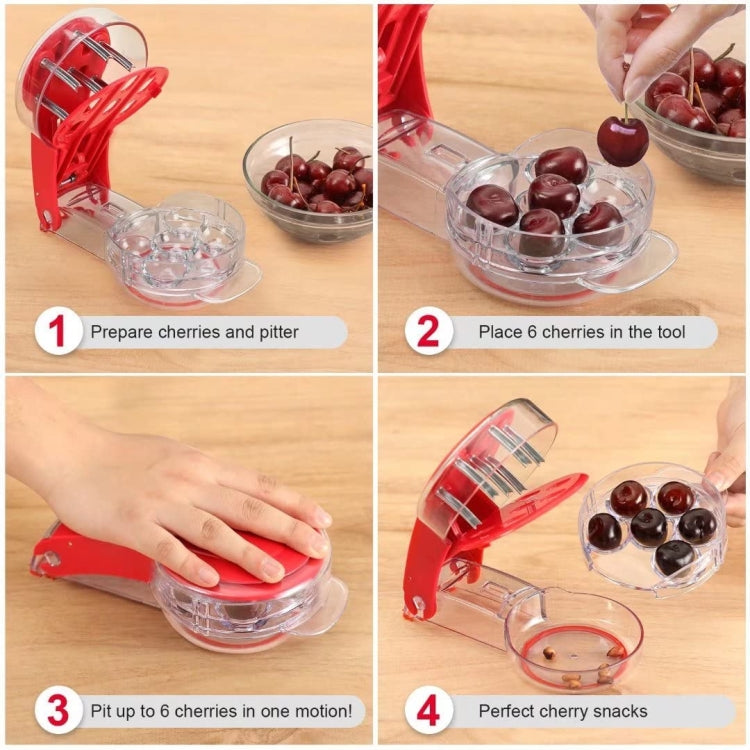 1 Prepare cherries and pitter

2 Place 6 cherries in the tool

3 Pit up to 6 cherries in one motion!

4 Perfect cherry snacks