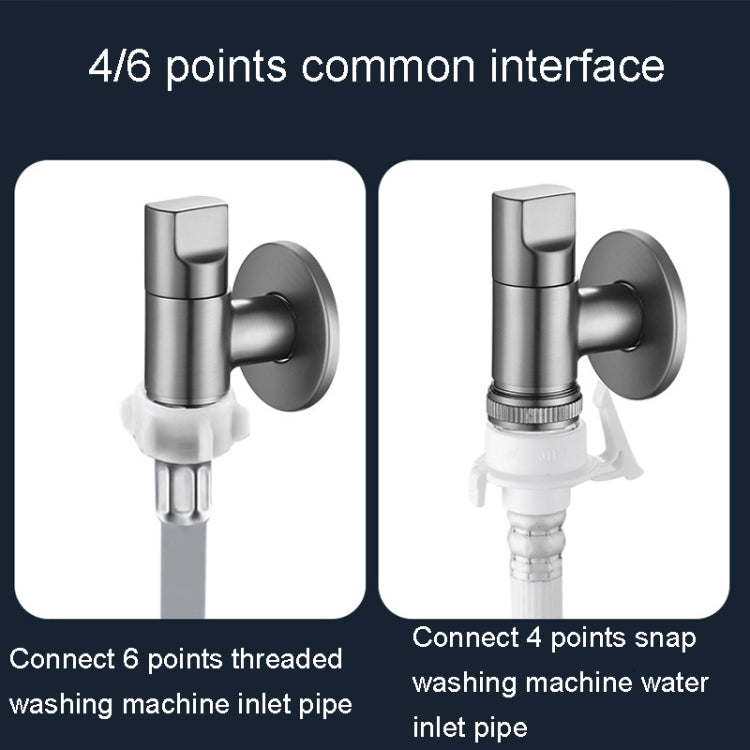 4/6 points common interface

Connect 6 points threaded washing machine inlet pipe

Connect 4 points snap washing machine water inlet pipe